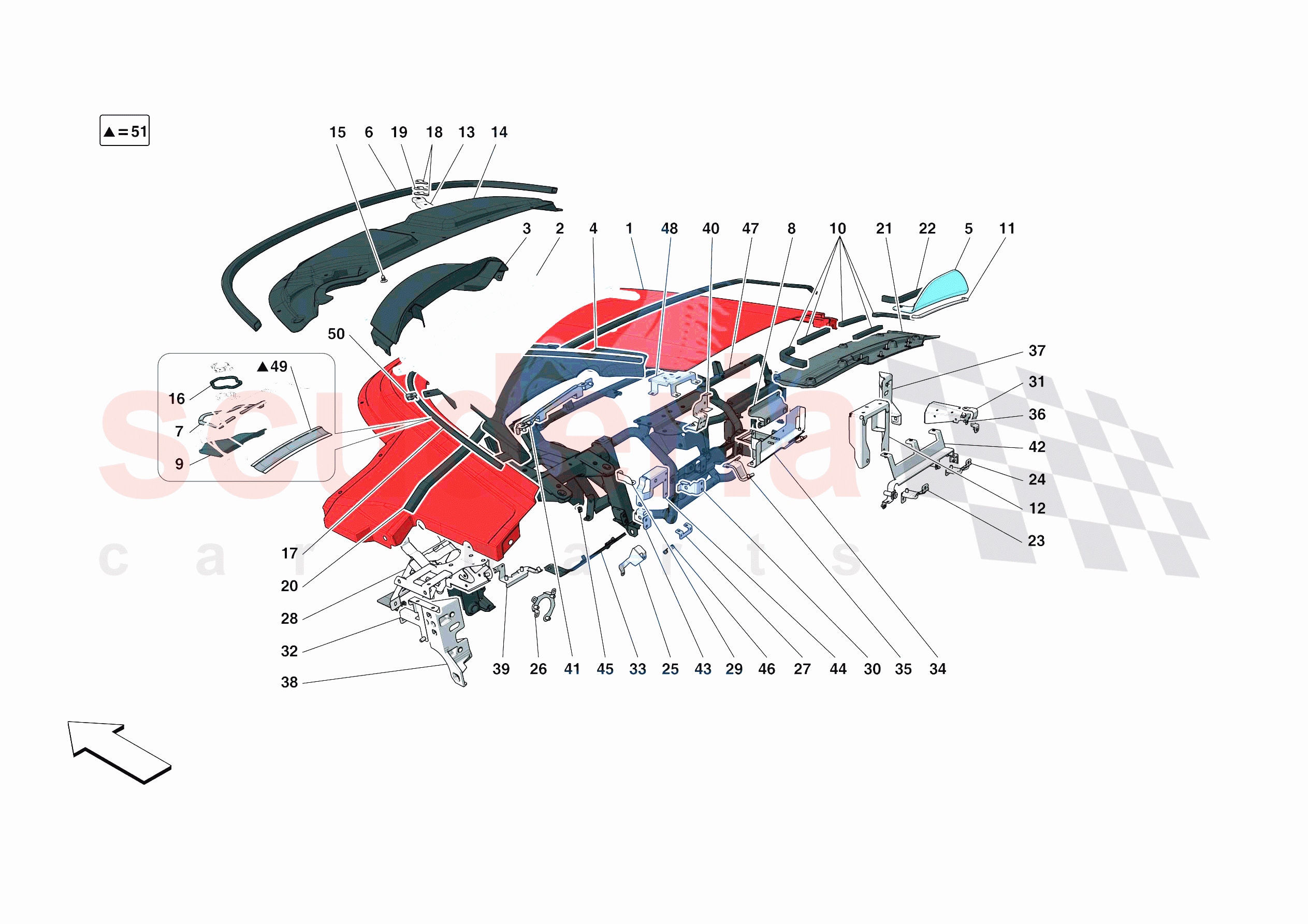 ▲=51

15 6 19 18 13 14

3 2 4 1 48 40 47 8 10 21 22 5 11

50

▲49

16

7

9

37

31

36

42

24

12

23

17

20

28

32

38

39 26 41 45 33 25 43 29 46 27 44 30 35 34

scuderia
c a r p a r t s