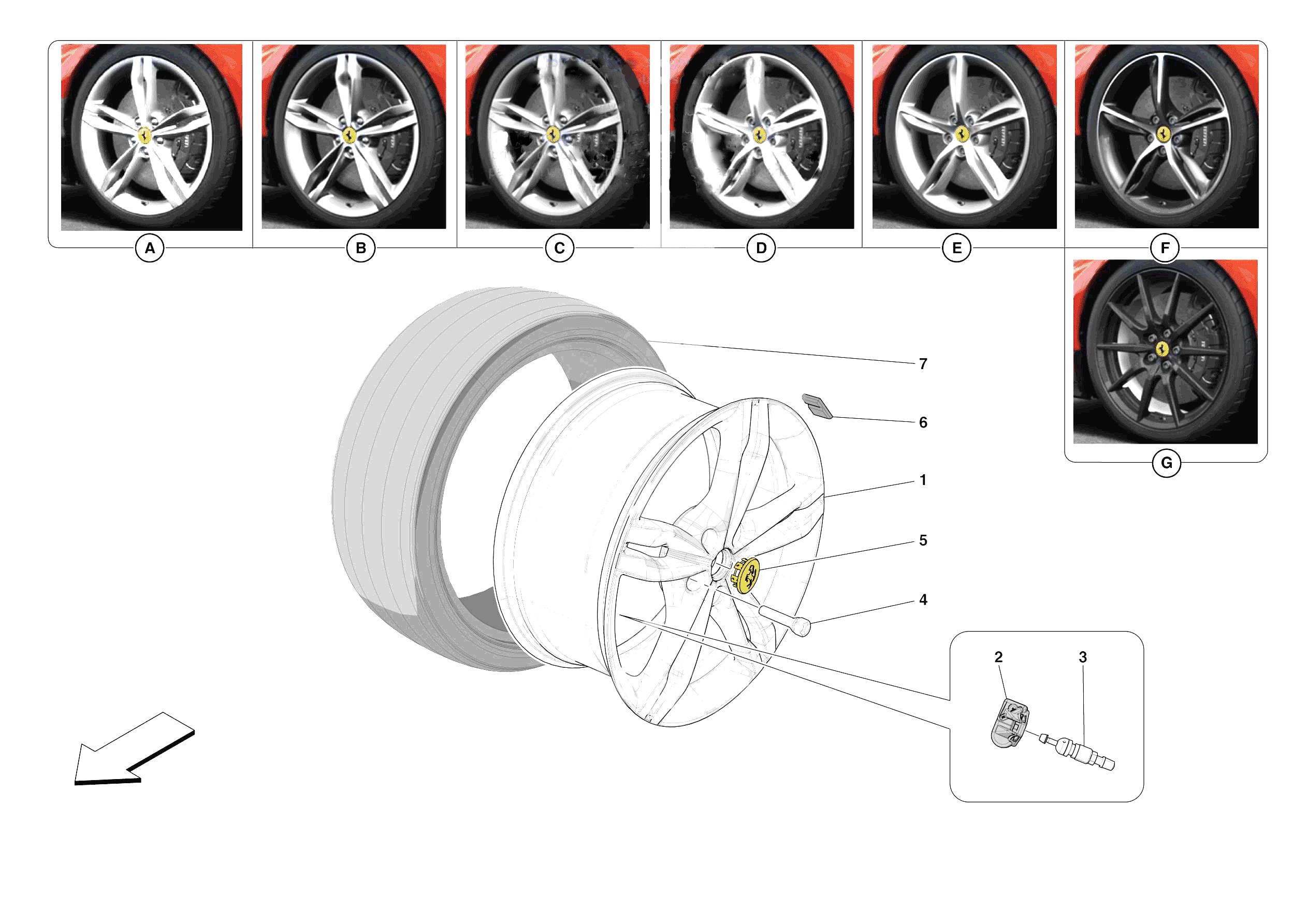 A
B
C
D
E
F
G
7
6
1
5
4
2
3