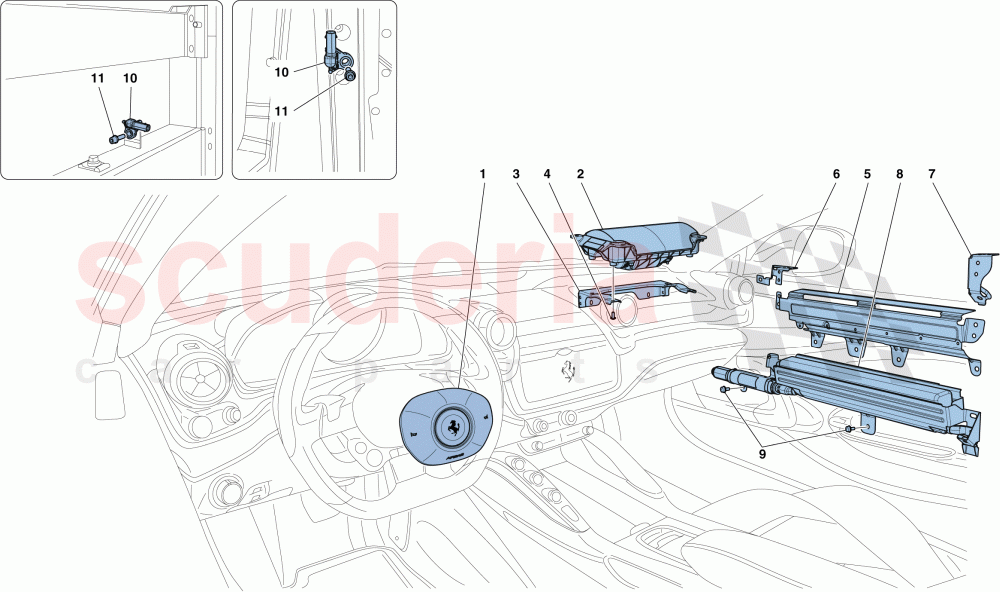 11 10

10

11

1 3 4 2

6 5 8 7

9

scuderia
car parts