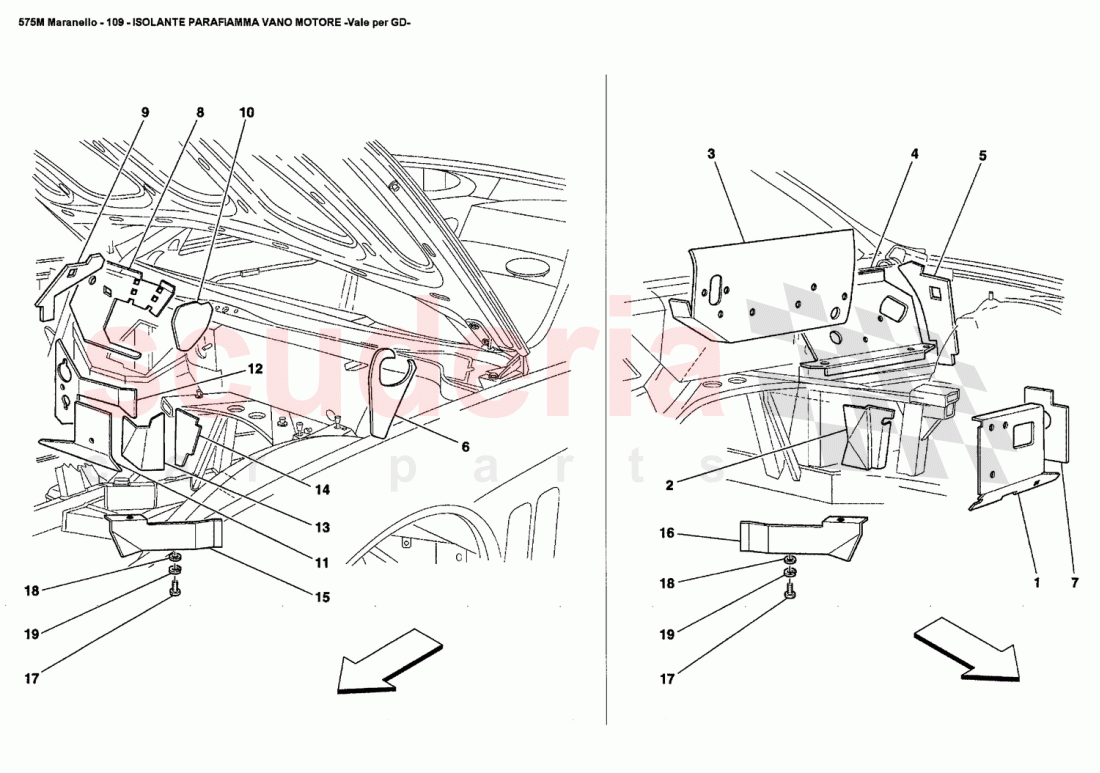 575M Maranello - 109 - ISOLANTE PARAFIAMMA VANO MOTORE -Vale per GD-

9
8
10
12
6
14
13
11
15
18
19
17

3
4
5
2
16
18
19
17
1
7

scuderia
car parts