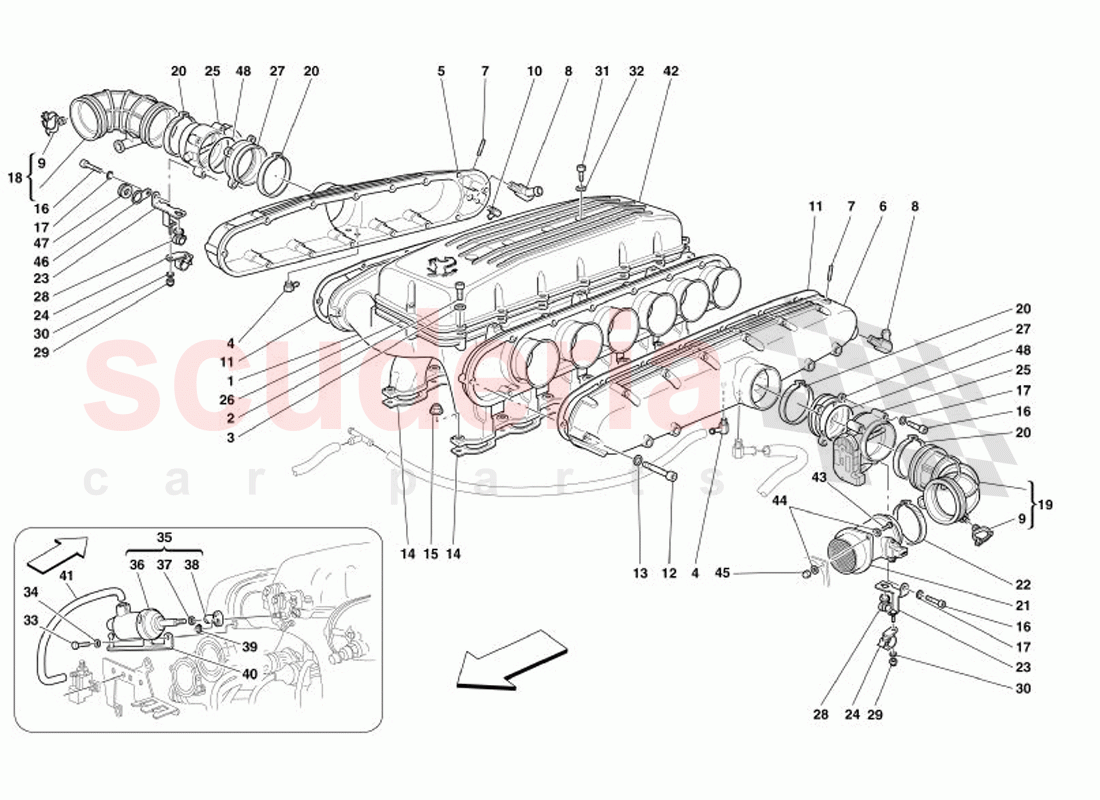 20 25 48 27 20 5 7 10 8 31 32 42

18 9 16 17 47 46 23 28 24 30 29

4 11 1 26 2 3

11 7 6 8

20 27 48 25 17 16 20

19 9

43 44 45

22 21 16 17 23 30

28 24 29

14 15 14 13 12 4

35 36 37 38 41 34 33 39 40

scuderia
car parts