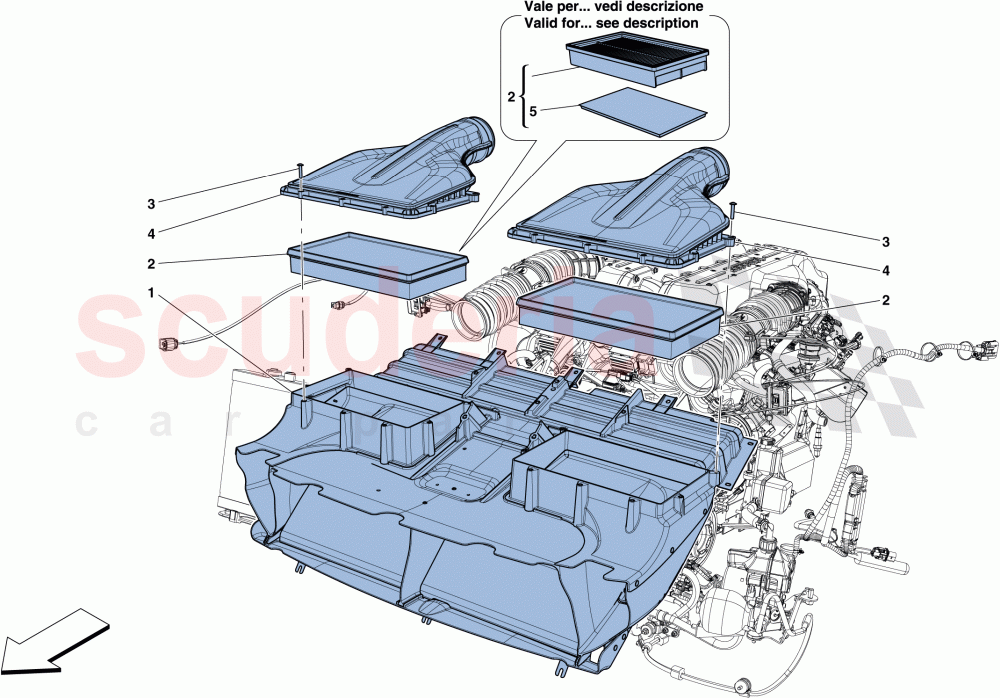 Vale per... vedi descrizione
Valid for... see description

2
5

3
4
2
1

3
4
2

scuderia
car parts