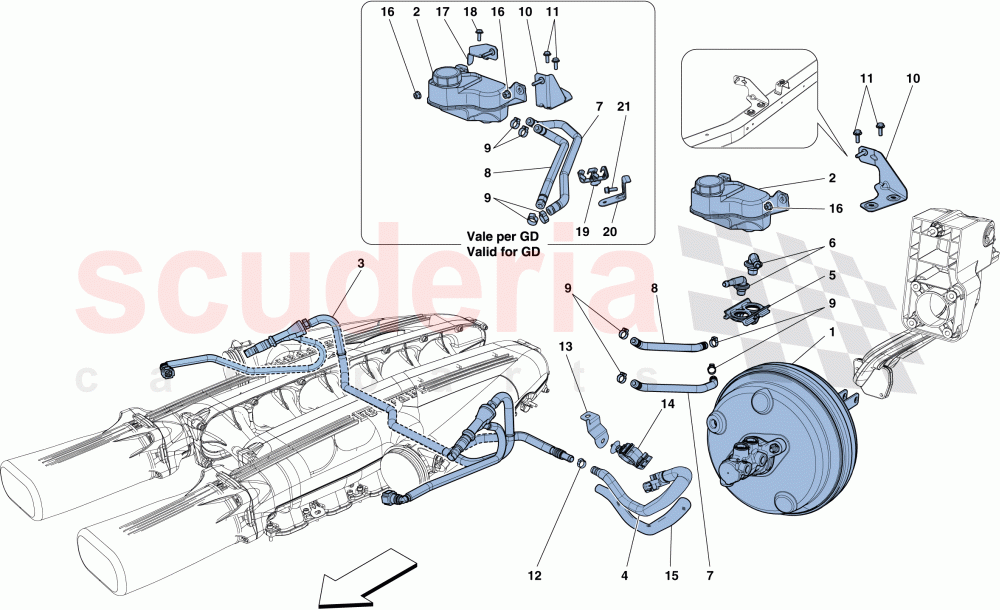 16 2 17 18 16 10 11
7 21
9
8
9
19 20
Vale per GD
Valid for GD

11 10
2
16
6
5
9
1

3
9 8
13
14
12 4 15 7

scuderia
car parts