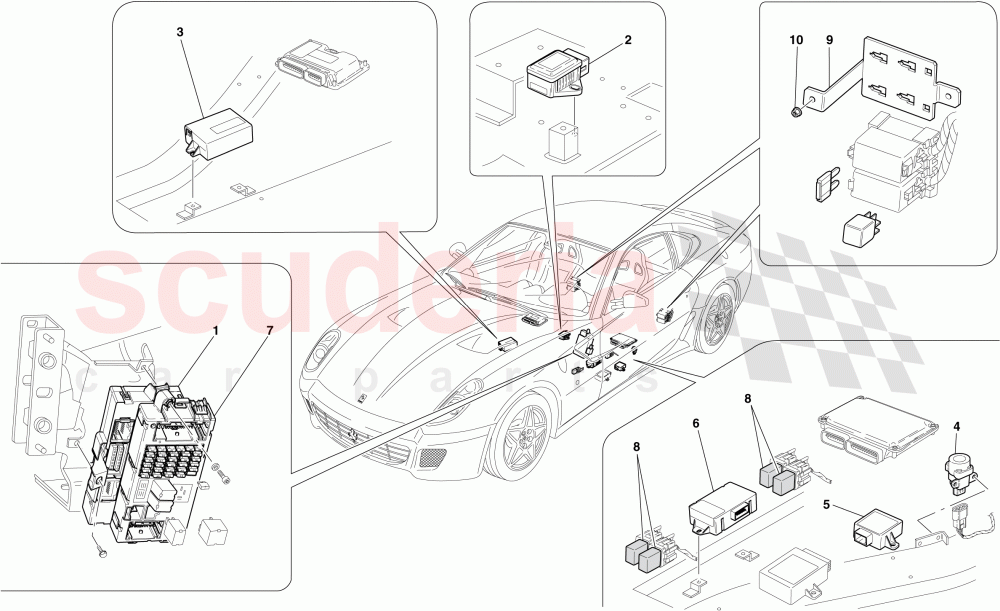 3
2
10
9
scuderia
car parts
1
7
8
6
8
4
5