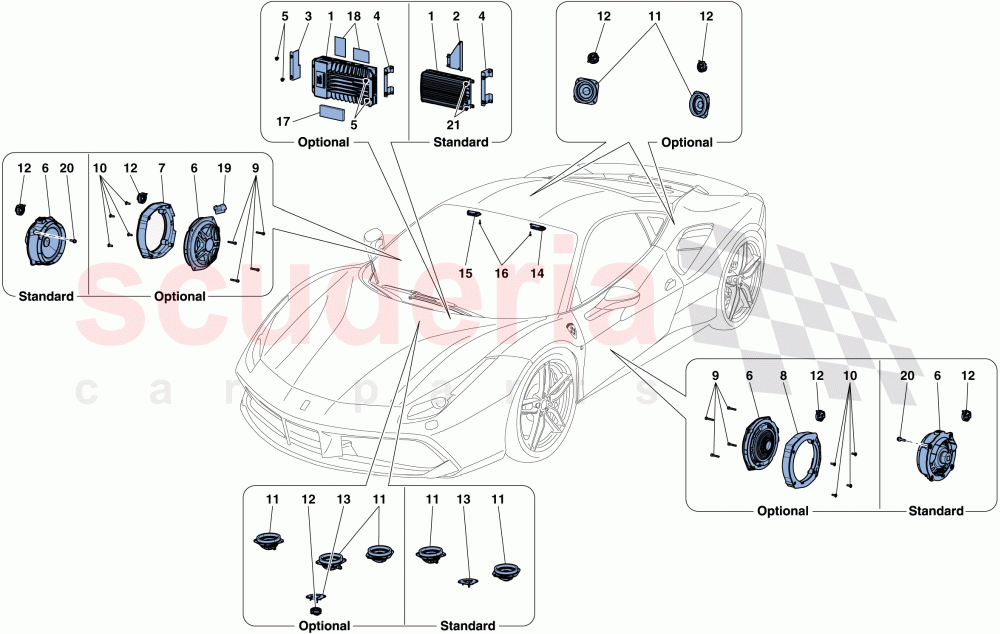 5 3 1 18 4
17 5
Optional

1 2 4
21
Standard

12 11 12
Optional

12 6 20
Standard

10 12 7 6 19 9
Optional

15 16 14

scuderia
car parts

9 6 8 12 10
Optional

20 6 12
Standard

11 12 13 11
Optional

11 13 11
Standard