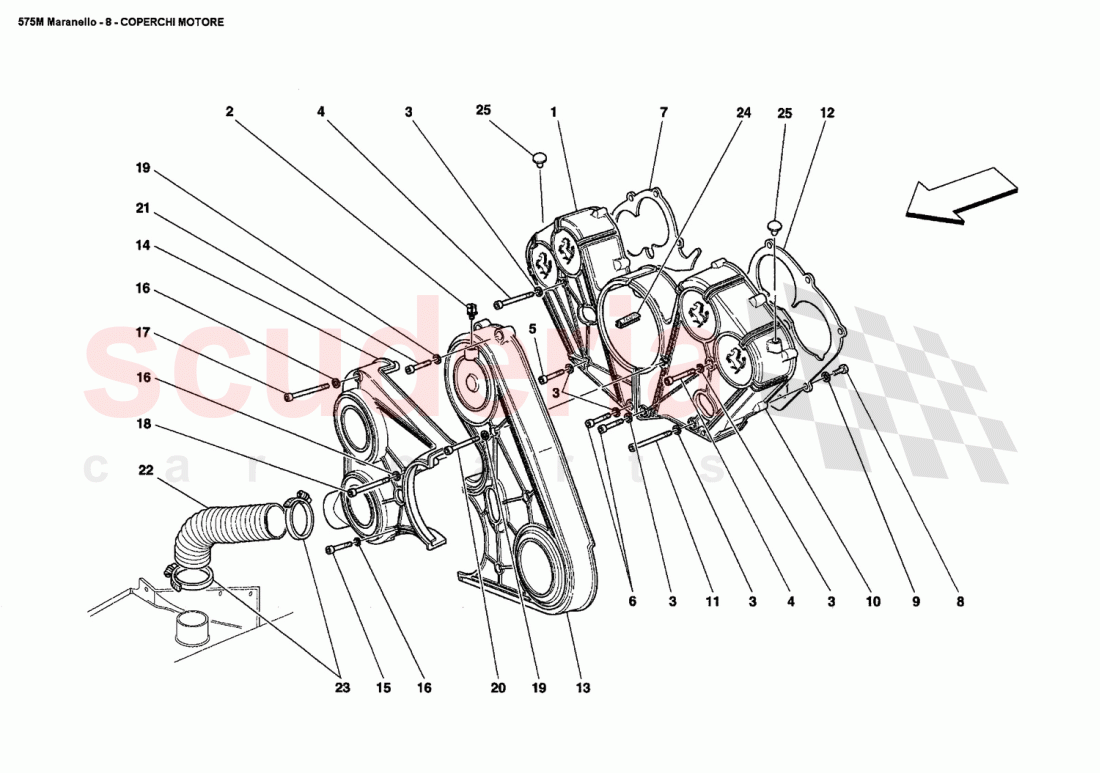 575M Maranello - 8 - COPERCHI MOTORE

2
4
3
25
1
7
24
25
12
19
21
14
16
17
16
18
22
5
3
6
3
11
3
4
3
10
9
8
23
15
16
20
19
13

scuderia
car parts