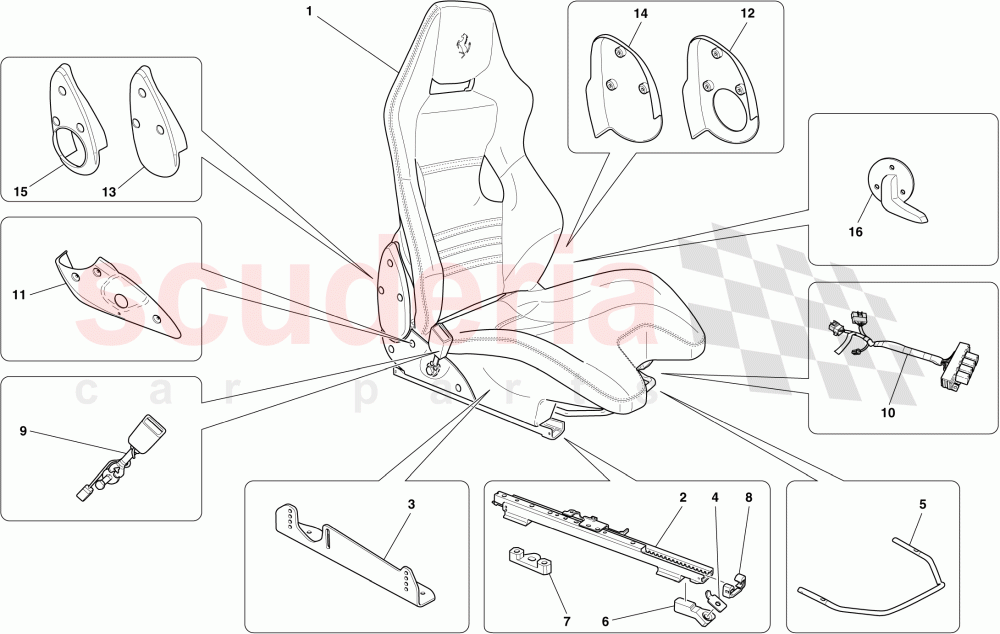 1
14
12
15
13
16
11
scuderia
car parts
10
9
3
2
4
8
5
7
6