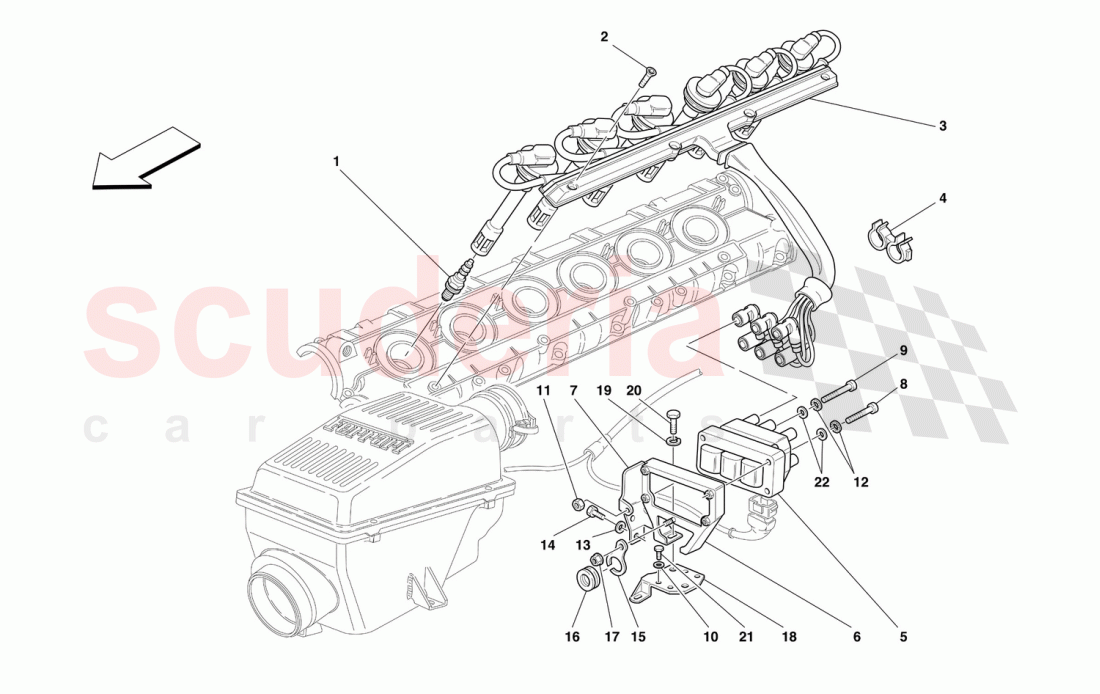 2
3
1
4
scuderia
car parts
9
8
11
7
19
20
22
12
14
13
16
17
15
10
21
18
6
5