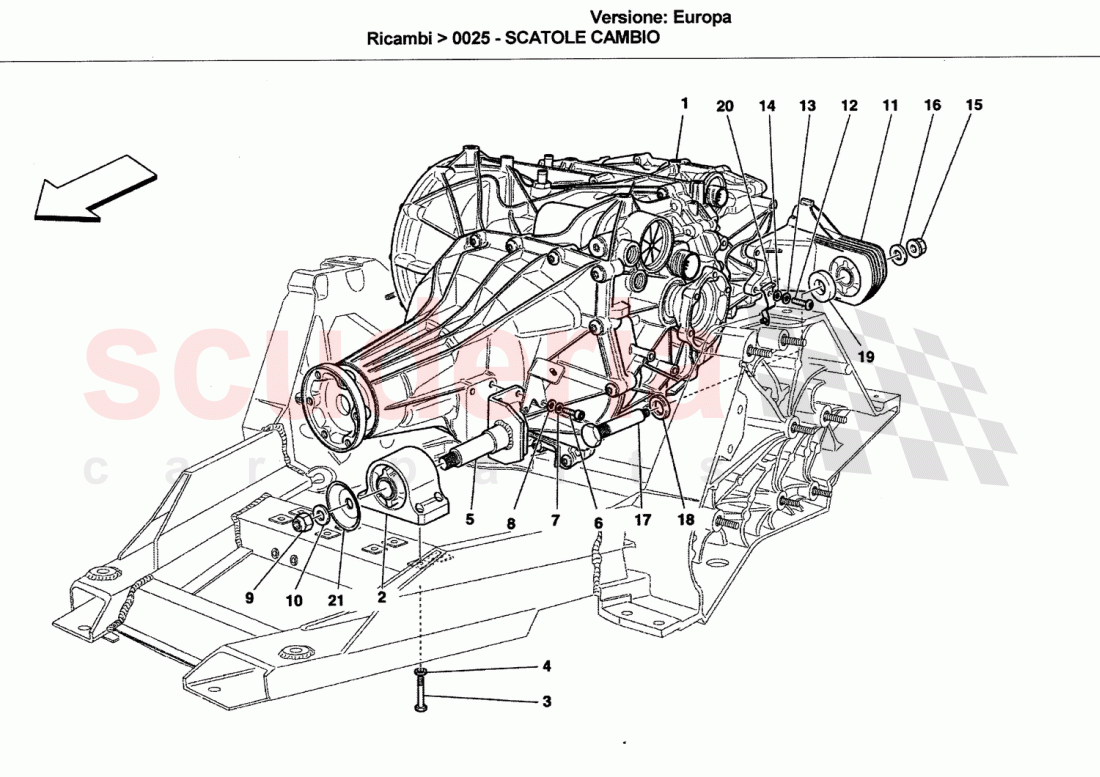 Versione: Europa
Ricambi > 0025 - SCATOLE CAMBIO

1
20
14
13
12
11
16
15
19
5
8
7
6
17
18
9
10
21
2
4
3

scuderia
car parts