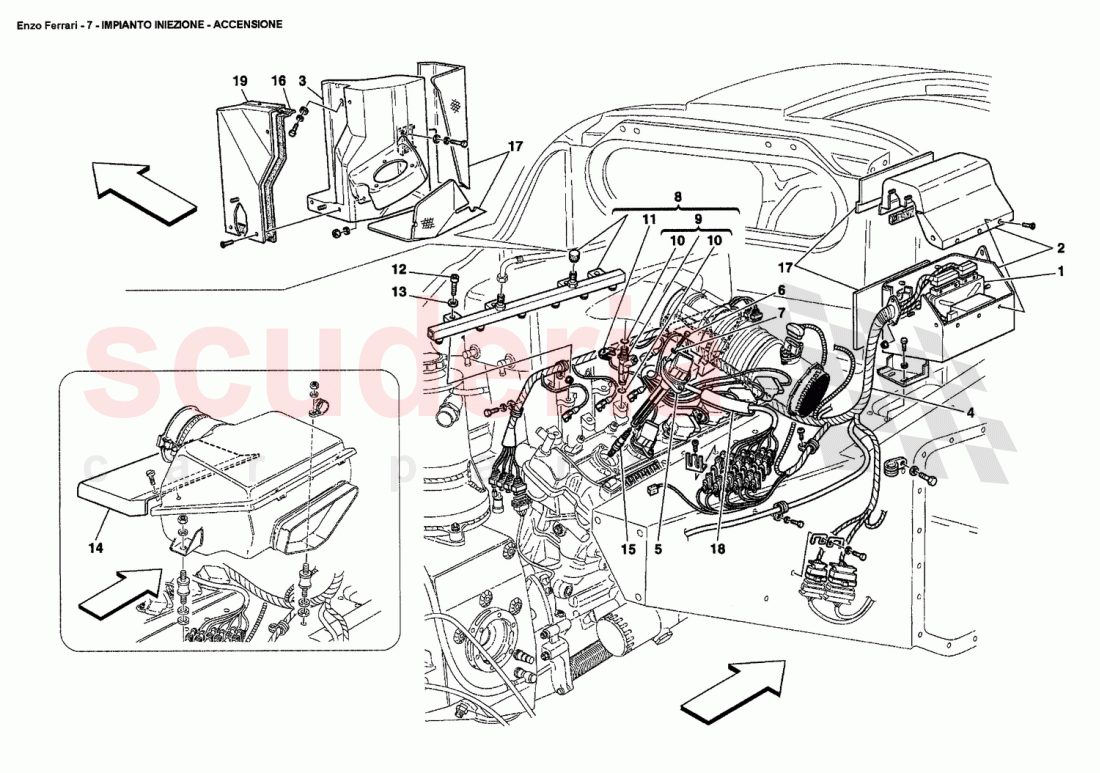 Enzo Ferrari - 7 - IMPIANTO INIEZIONE - ACCENSIONE

19 16 3

17

8

11 9

10 10

12

13

6

7

17

2

1

4

14

15 5 18

scuderia
car parts