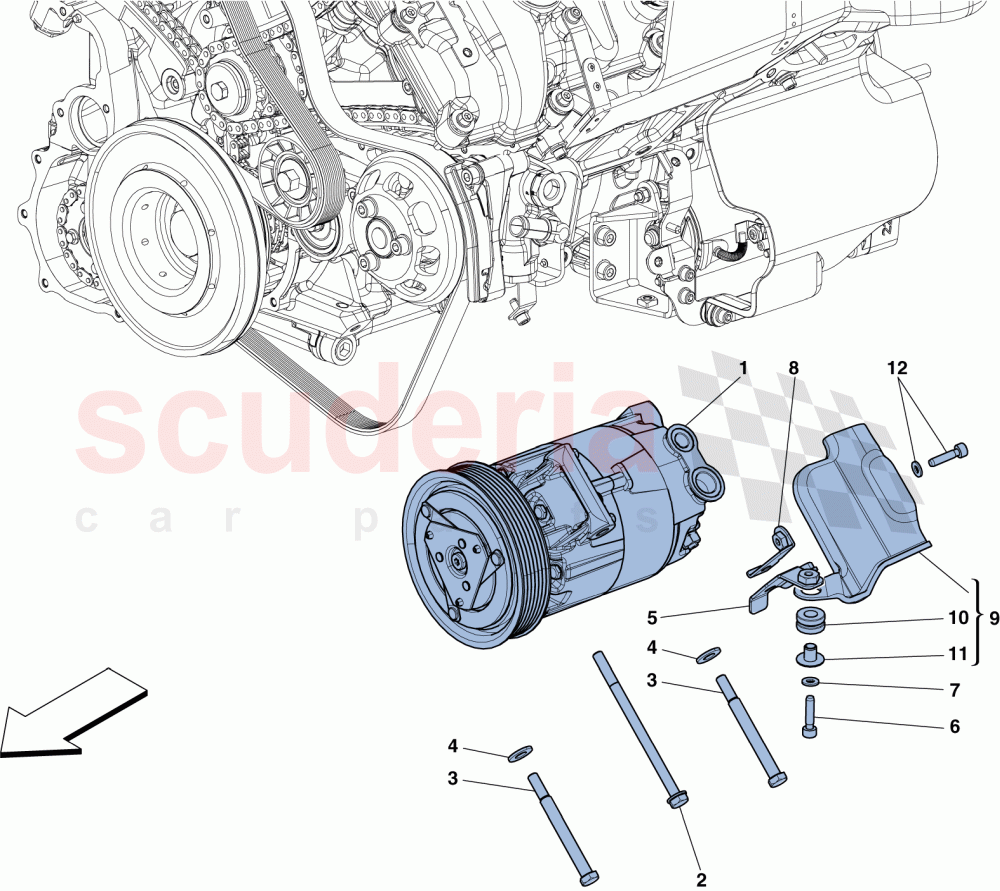 scuderia
car parts

1
8
12
5
10
9
4
11
3
7
6
4
3
2