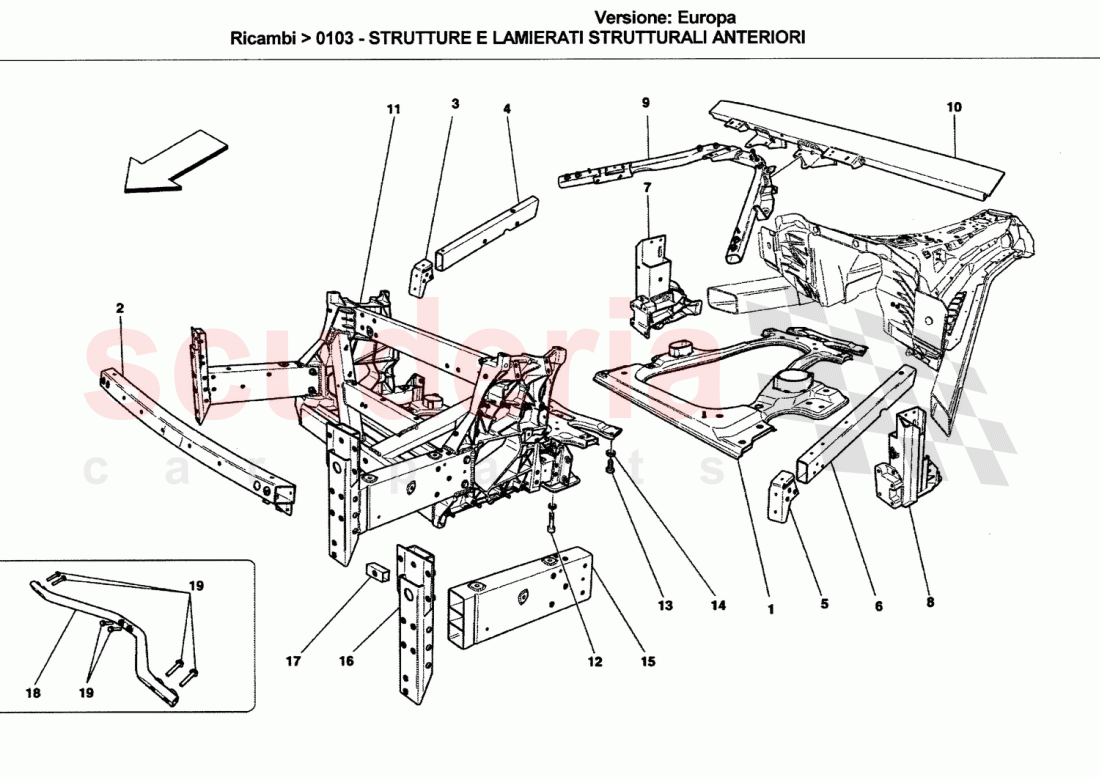 Versione: Europa
Ricambi > 0103 - STRUTTURE E LAMIERATI STRUTTURALI ANTERIORI

11
3
4
9
10
7
2
scuderia
car parts
19
18
19
17
16
12
15
13
14
1
5
6
8