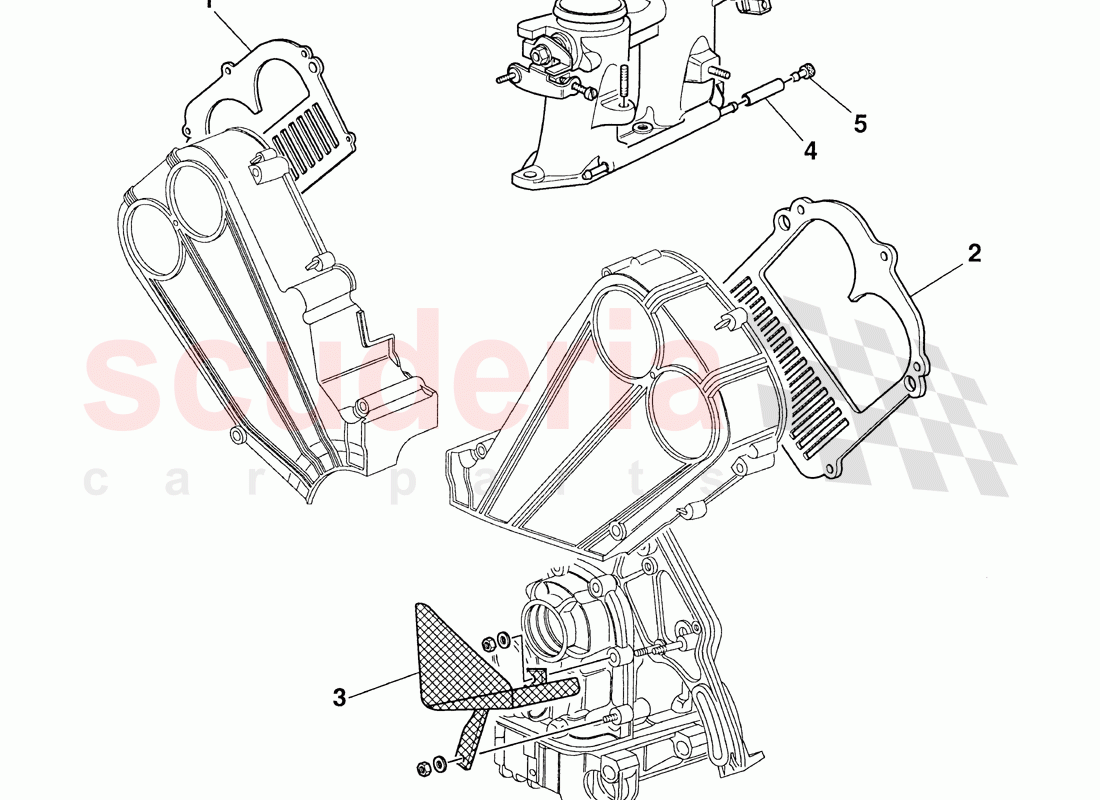 1

5

4

2

scuderia
car parts

3