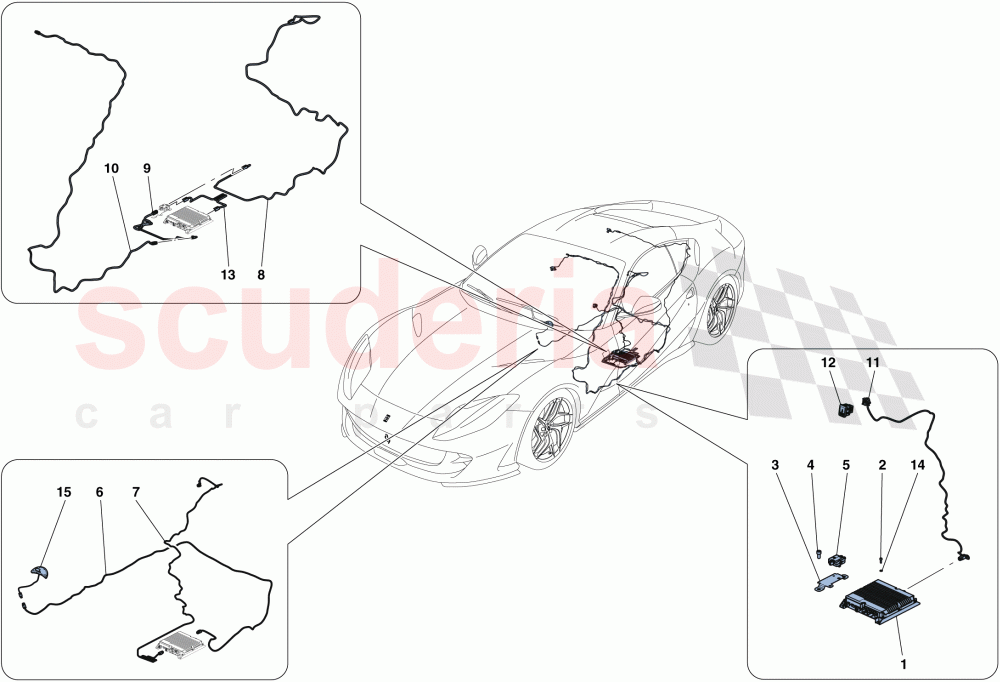 10
9
13
8
scuderia
car parts
12
11
3
4
5
2
14
1
15
6
7