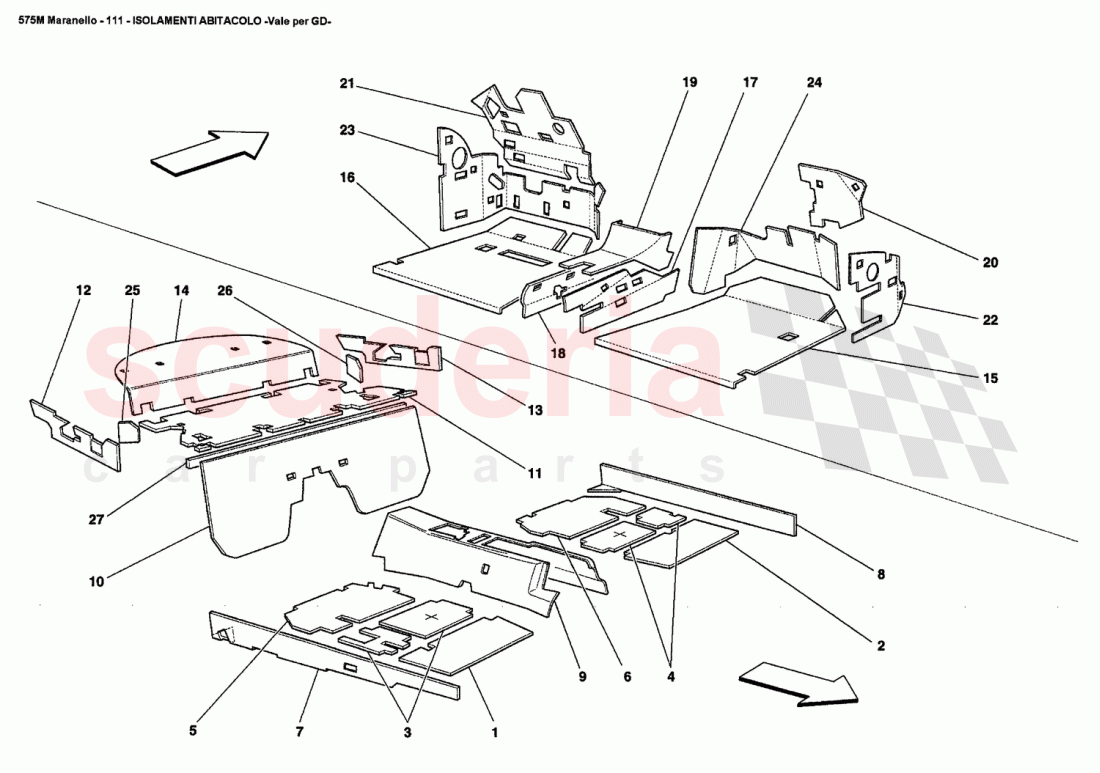 575M Maranello - 111 - ISOLAMENTI ABITACOLO -Vale per GD-

21
19
17
24
23
16
20
22
12
25
14
26
18
15
13
11
27
10
8
2
9
6
4
5
7
3
1

scuderia
car parts