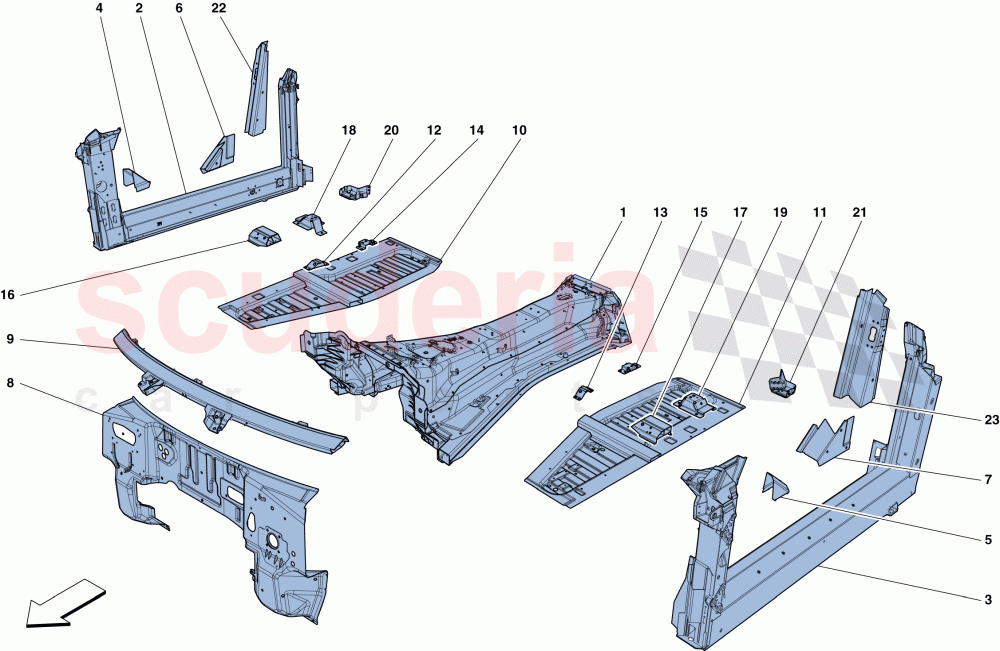 4 2 6 22

18 20 12 14 10

1 13 15 17 19 11 21

16

9

8

23

7

5

3

scuderia
car parts