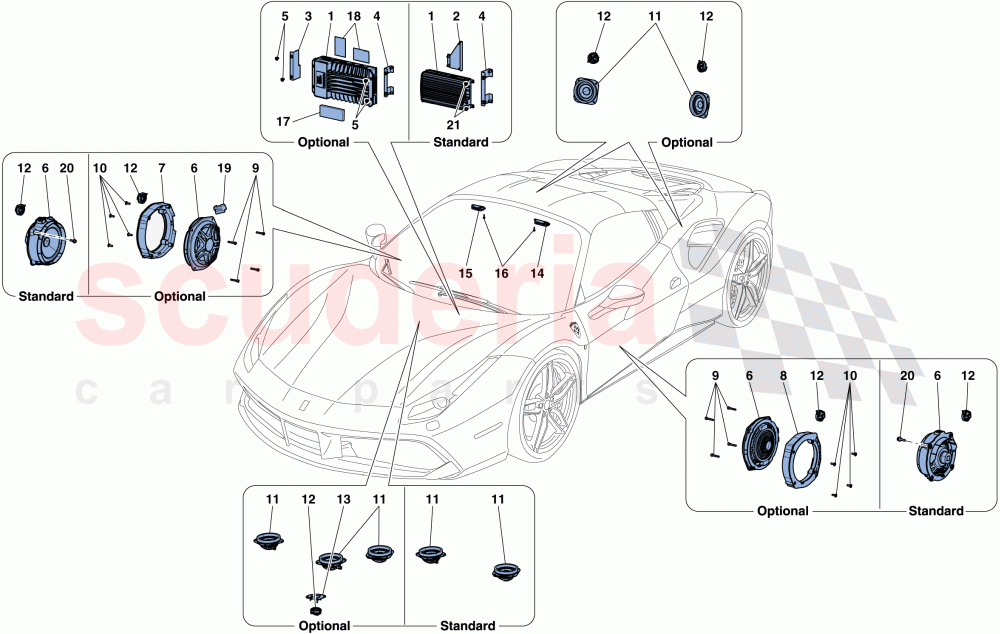 5 3 1 18 4
17 5
Optional

1 2 4
21
Standard

12 11 12
Optional

12 6 20
Standard

10 12 7 6 19 9
Optional

15 16 14

scuderia
car parts

9 6 8 12 10
Optional

20 6 12
Standard

11 12 13 11
Optional

11 11
Standard