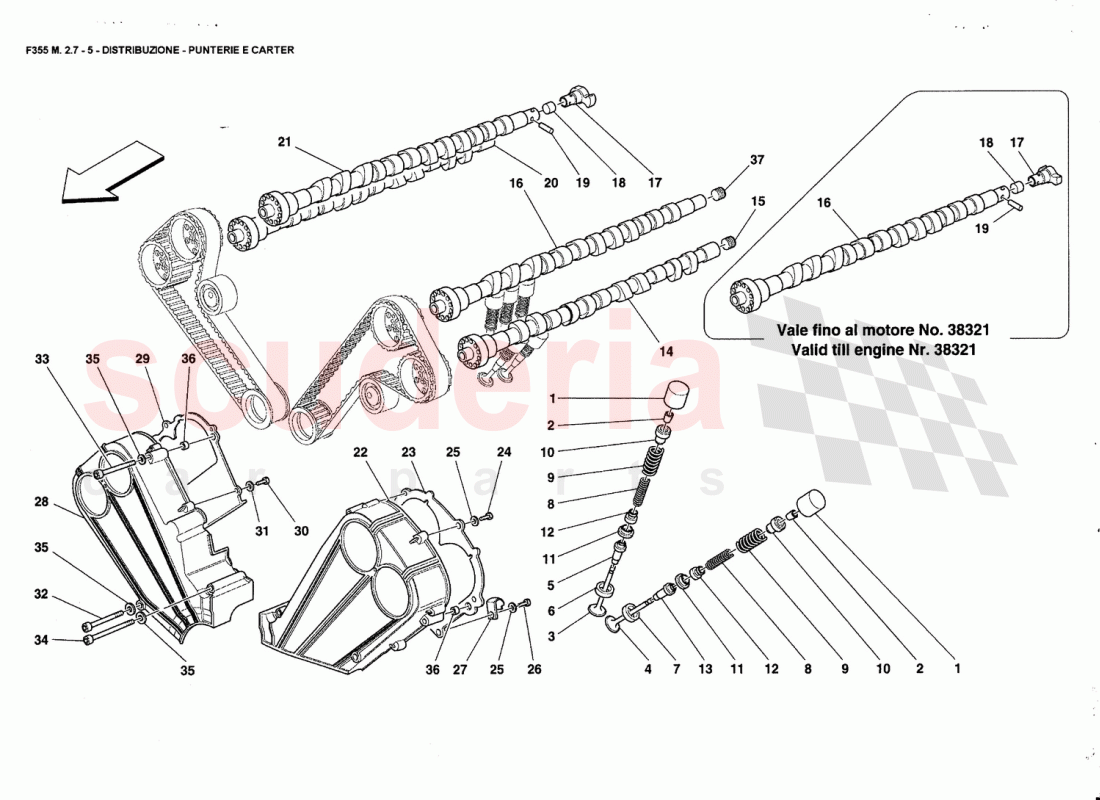 F355 M. 2.7 - 5 - DISTRIBUZIONE - PUNTERIE E CARTER

21
20
19
18
17
37
16
15
14
18
17
16
19
Vale fino al motore No. 38321
Valid till engine Nr. 38321

scuderia
car parts

33
35
29
36
28
31
30
35
32
34
35
22
23
25
24
36
27
25
26
1
2
10
9
8
12
11
5
6
3
4
7
13
11
12
8
9
10
2
1