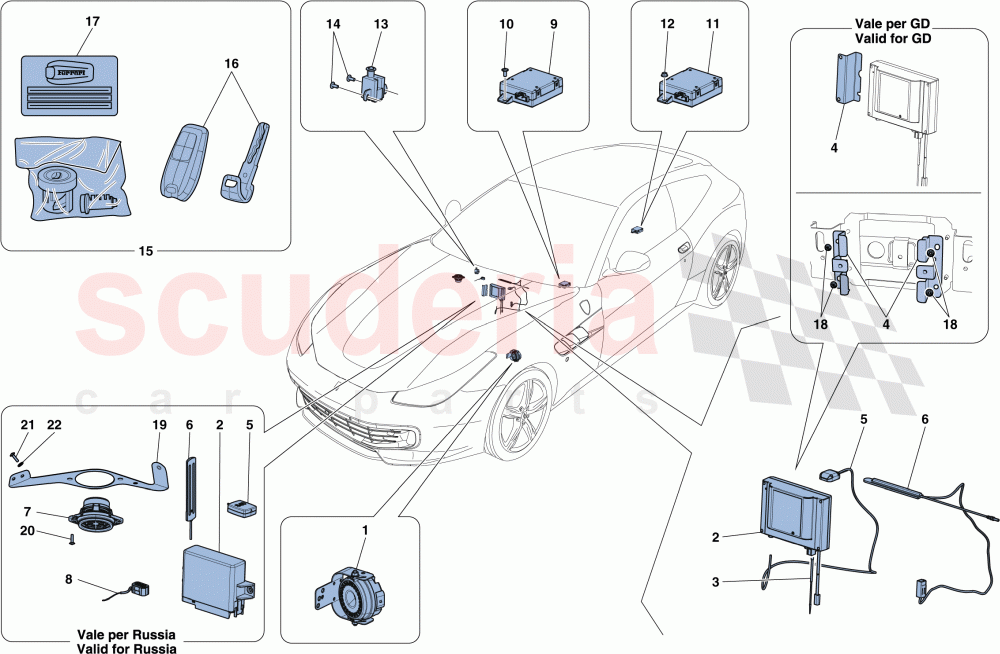 17
16
15
14
13
10
9
12
11
Vale per GD
Valid for GD
4
18
4
18
scuderia
car parts
21
22
19
6
2
5
7
20
8
Vale per Russia
Valid for Russia
1
5
6
2
3