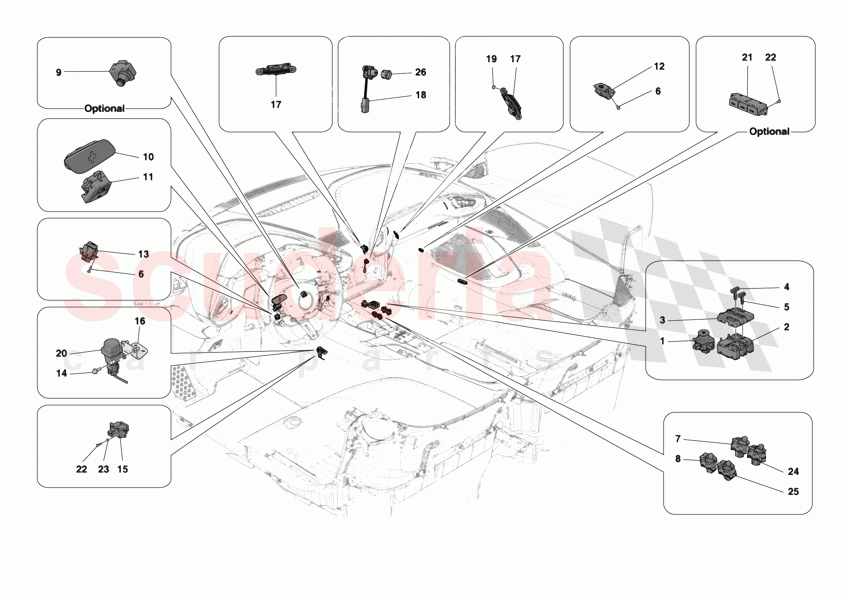 9
Optional
17
26
18
19 17
12
6
21 22
Optional
10
11
13
6
16
20
14
22 23 15
4
5
3
2
1
7
8
24
25
scuderia
car parts