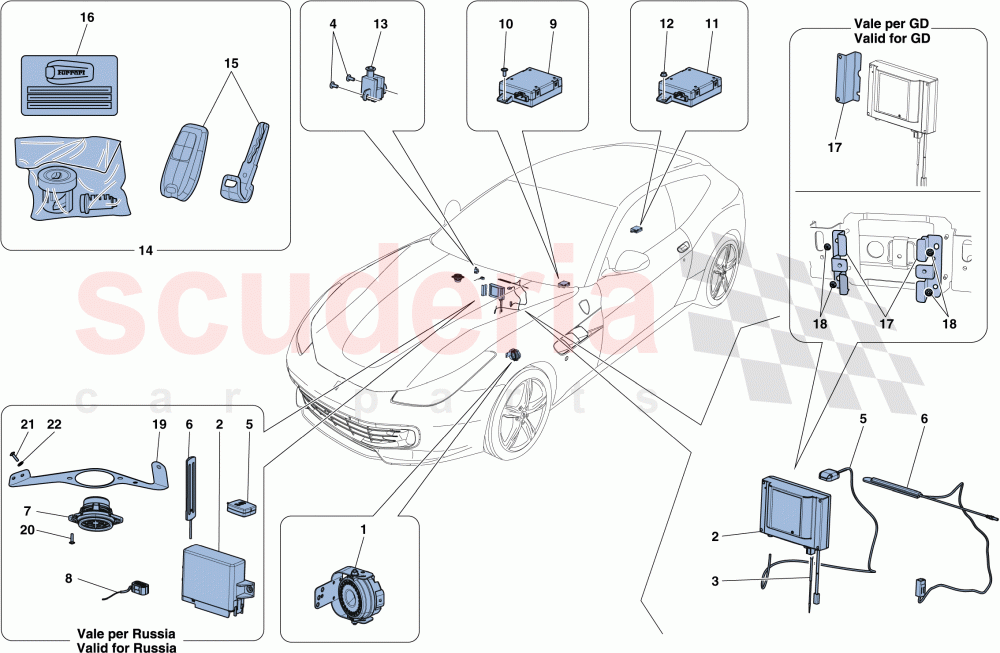 16
15
14
4
13
10
9
12
11
Vale per GD
Valid for GD
17
18
17
18
scuderia
car parts
21
22
19
6
2
5
7
20
8
Vale per Russia
Valid for Russia
1
5
6
2
3