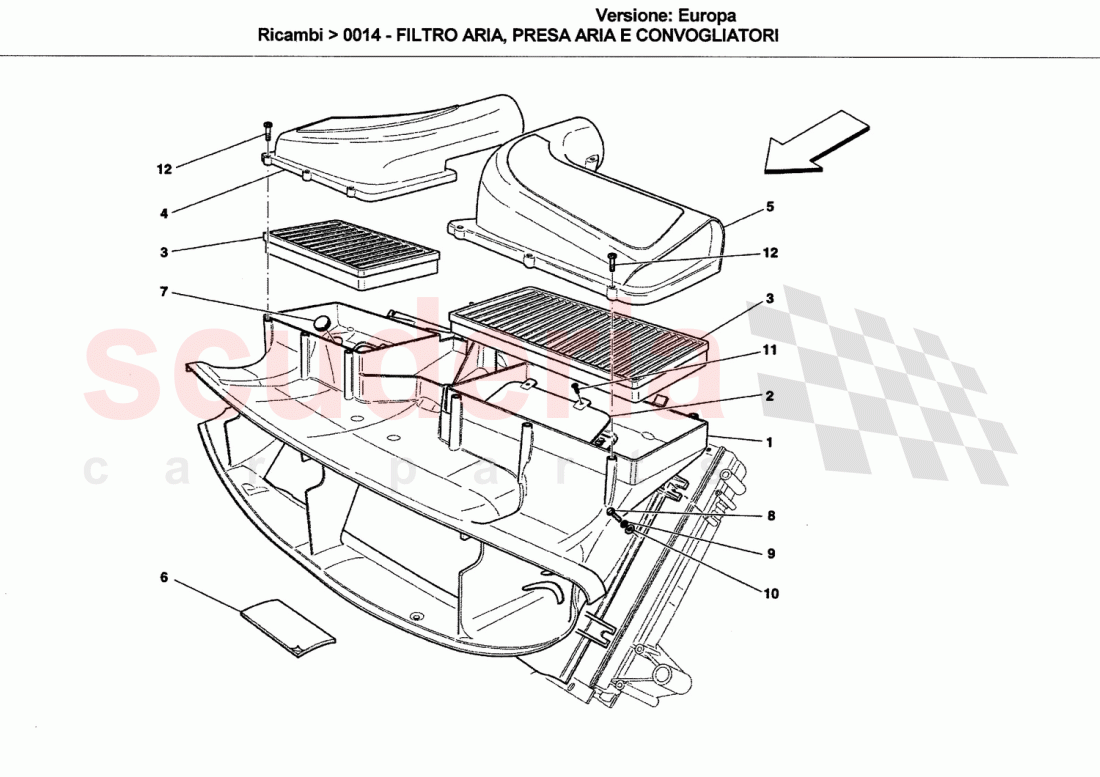 Versione: Europa
Ricambi > 0014 - FILTRO ARIA, PRESA ARIA E CONVOGLIATORI

12
4
3
7
5
12
3
11
2
1
8
9
10
6

scuderia
car parts