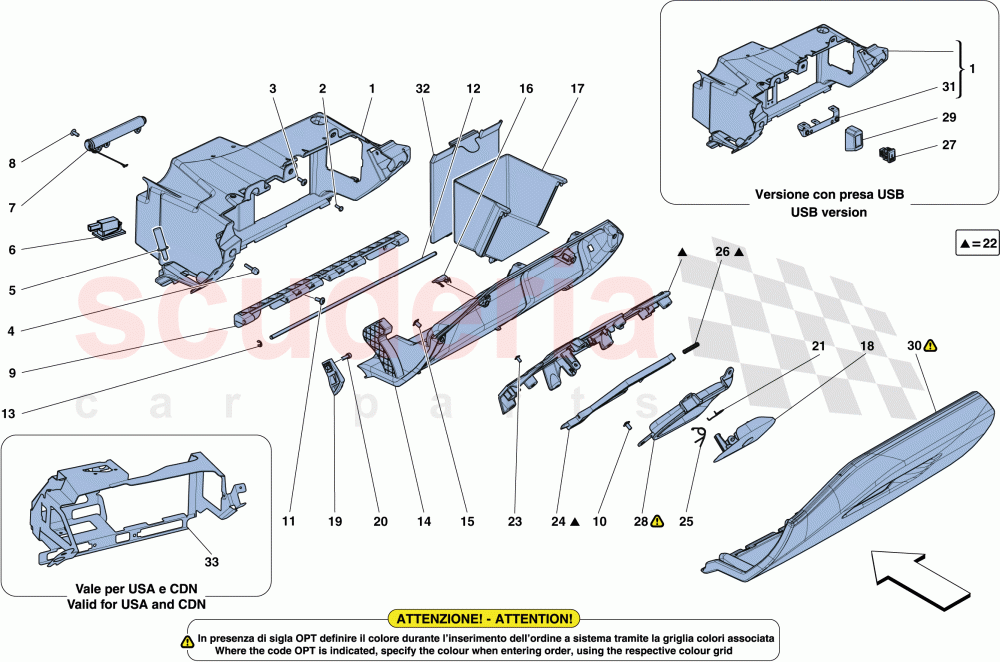 3 2 1 32 12 16 17

8

7

6

5

4

9

13

1

31

29

27

Versione con presa USB
USB version

▲=22

▲ 26 ▲

21 18 30

scuderia
car parts

11 19 20 14 15 23 24 ▲ 10 28 25

33

Vale per USA e CDN
Valid for USA and CDN

ATTENZIONE! - ATTENTION!

In presenza di sigla OPT definire il colore durante l'inserimento dell'ordine a sistema tramite la griglia colori associata
Where the code OPT is indicated, specify the colour when entering order, using the respective colour grid