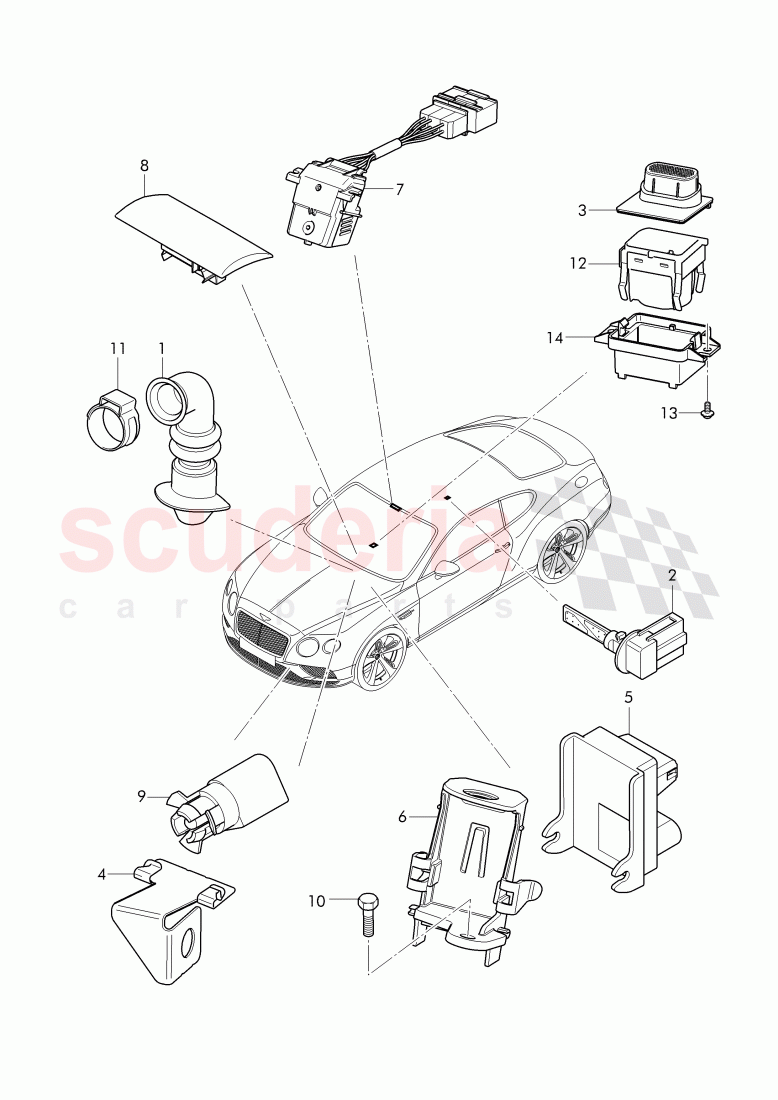 8
7
3
12
14
13
11
1
scuderia
car parts
2
5
9
6
4
10