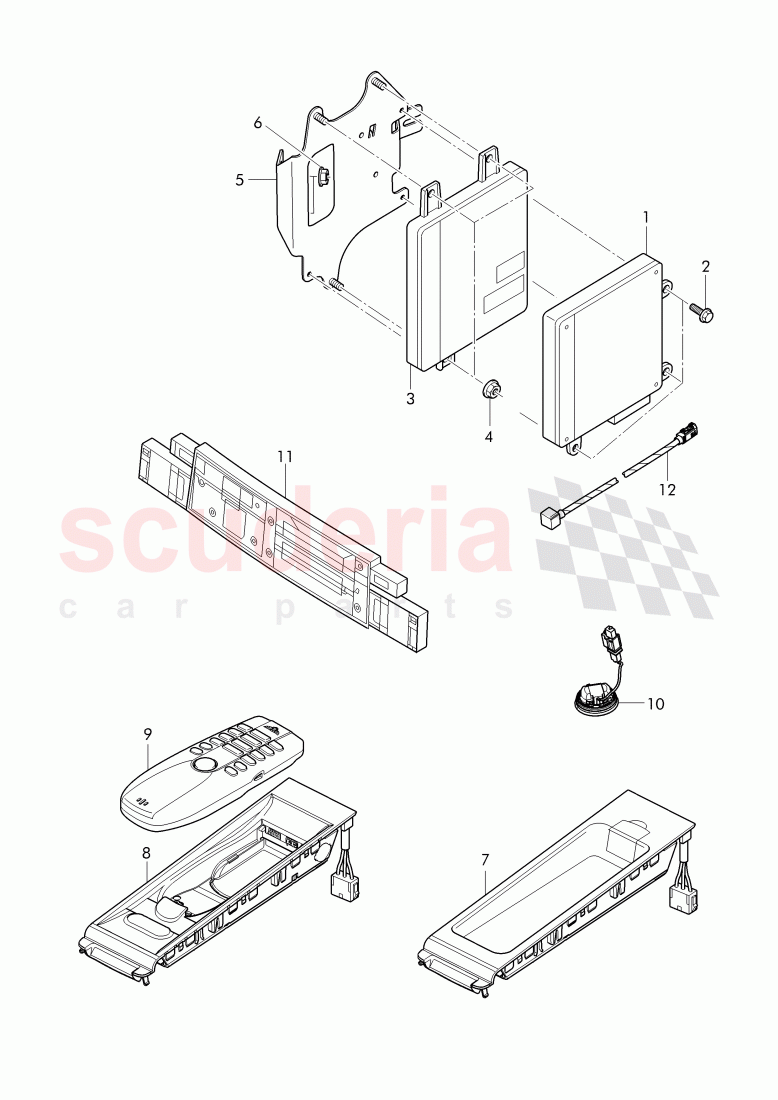 6
5
1
2
3
4
11
12
scuderia
car parts
10
9
8
7