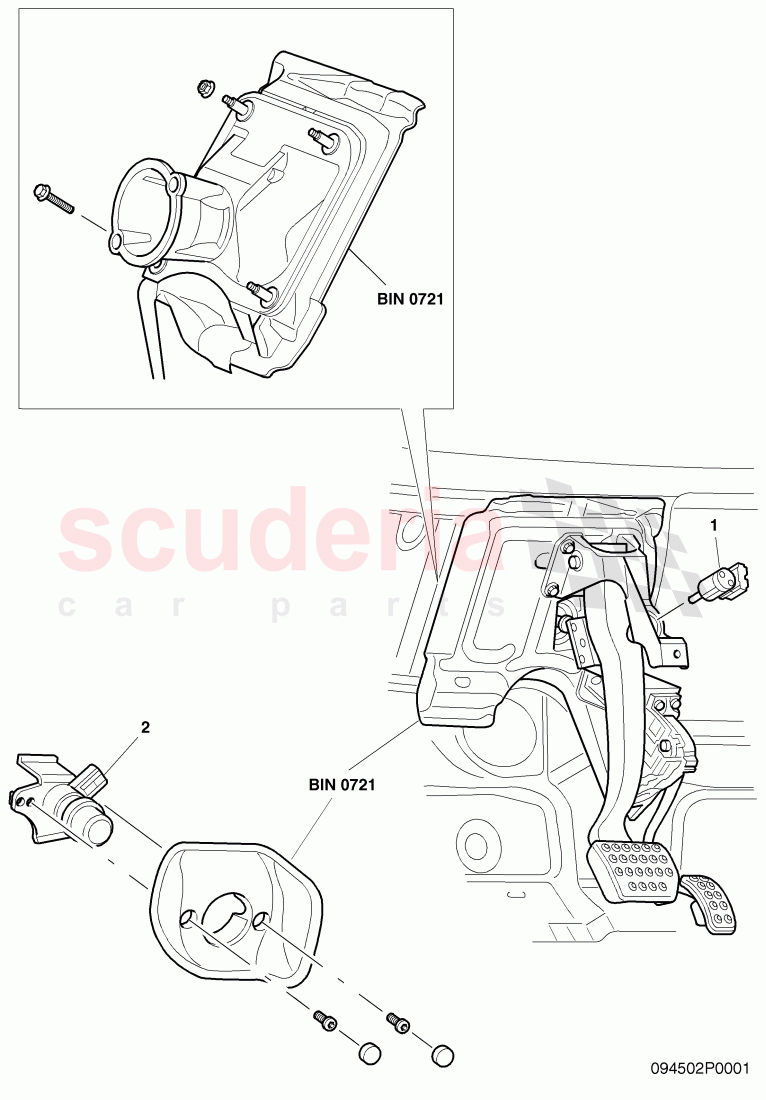 BIN 0721

scuderia
car parts

1

2

BIN 0721

094502P0001