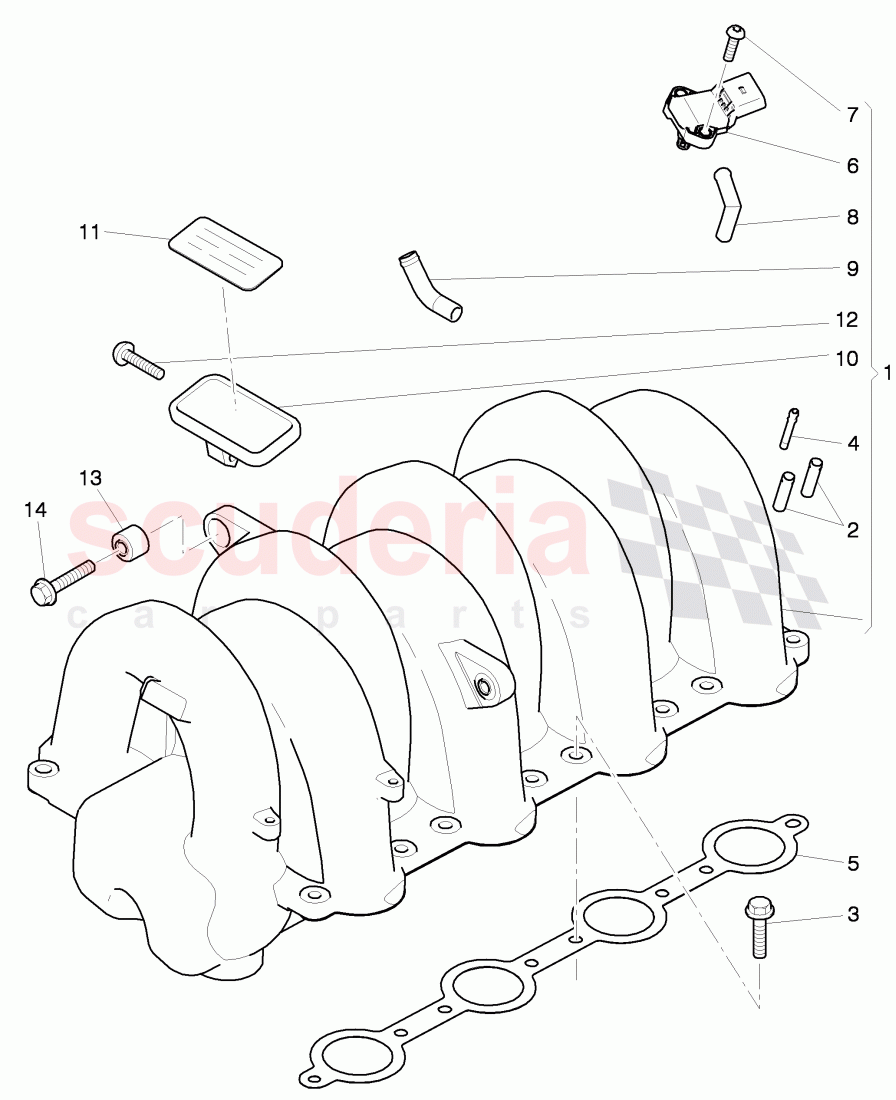 7
6
8
11
9
12
10
1
4
13
14
2
scuderia
car parts
5
3