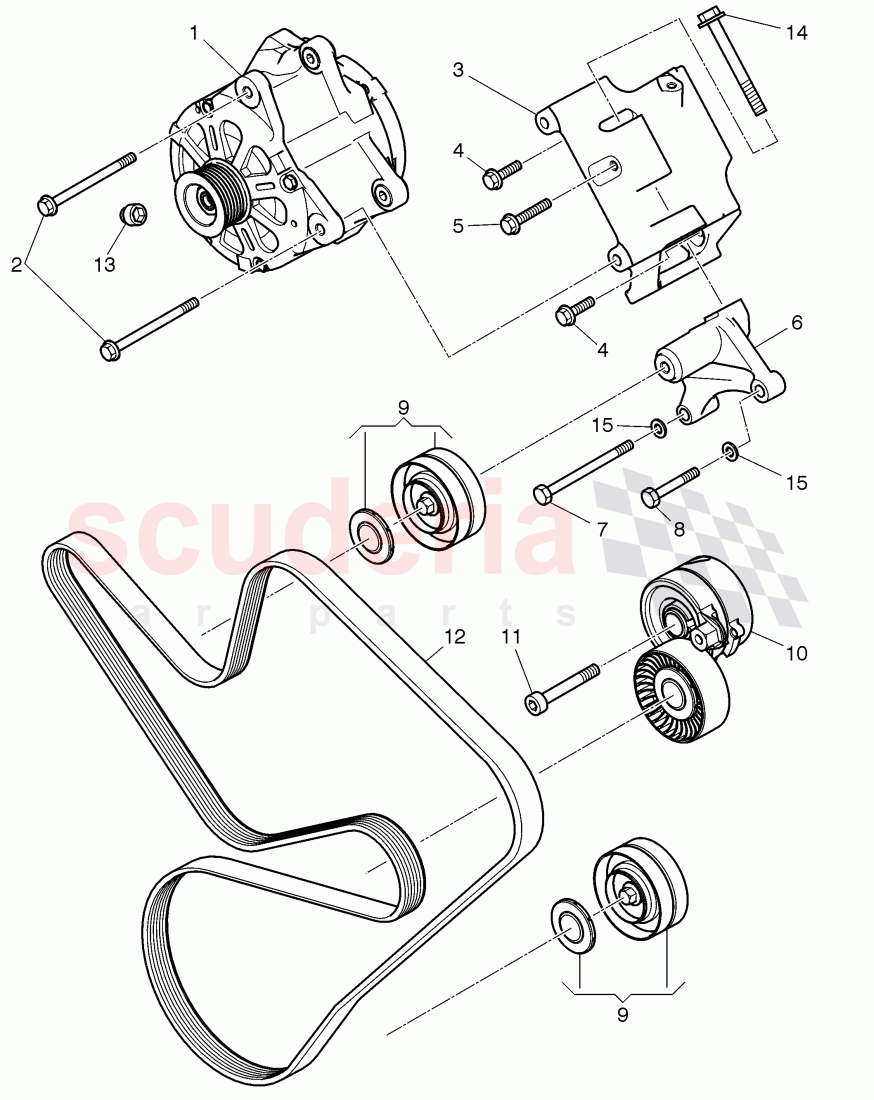 1
14
3
4
5
2
13
4
6
9
15
15
7
8
scuderia
car parts
12
11
10
9