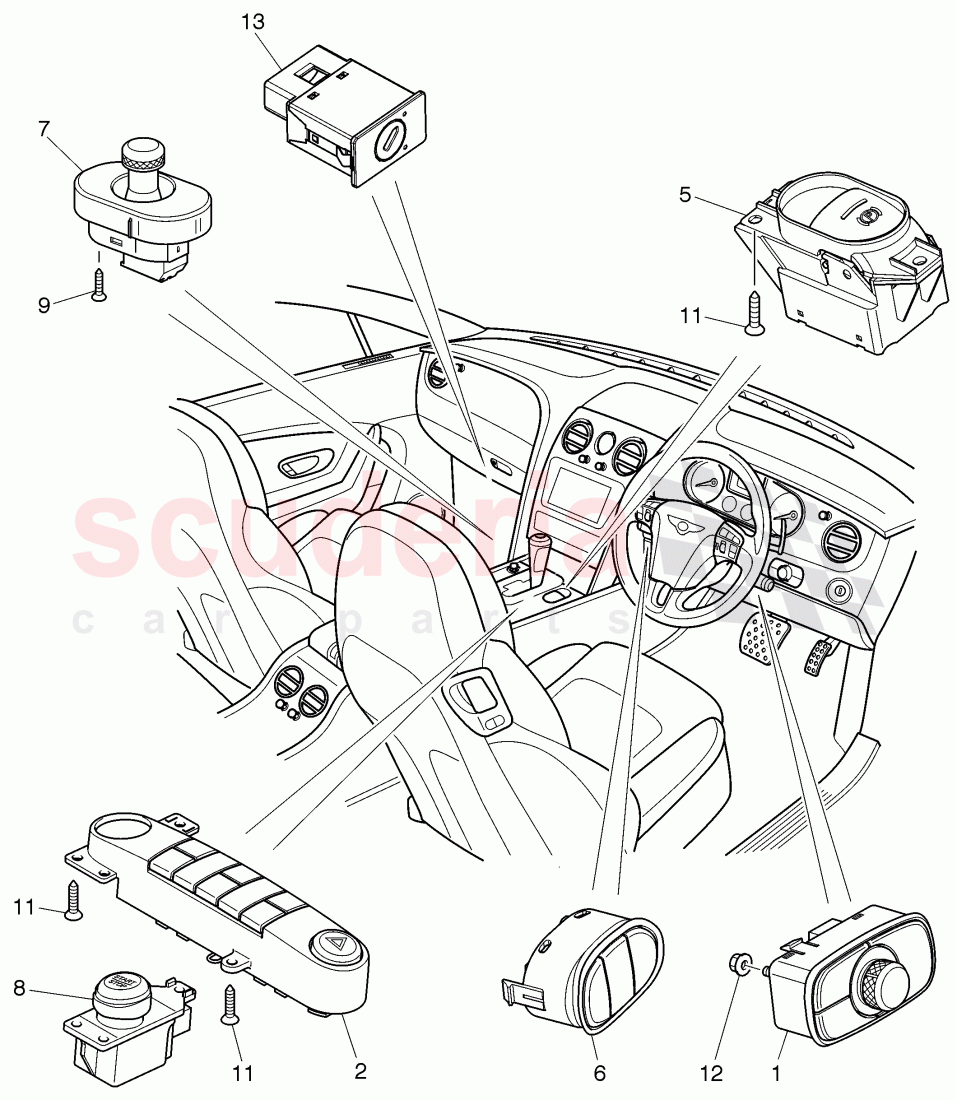 13
7
5
9
11
scuderia
car parts
11
8
11
2
6
12
1