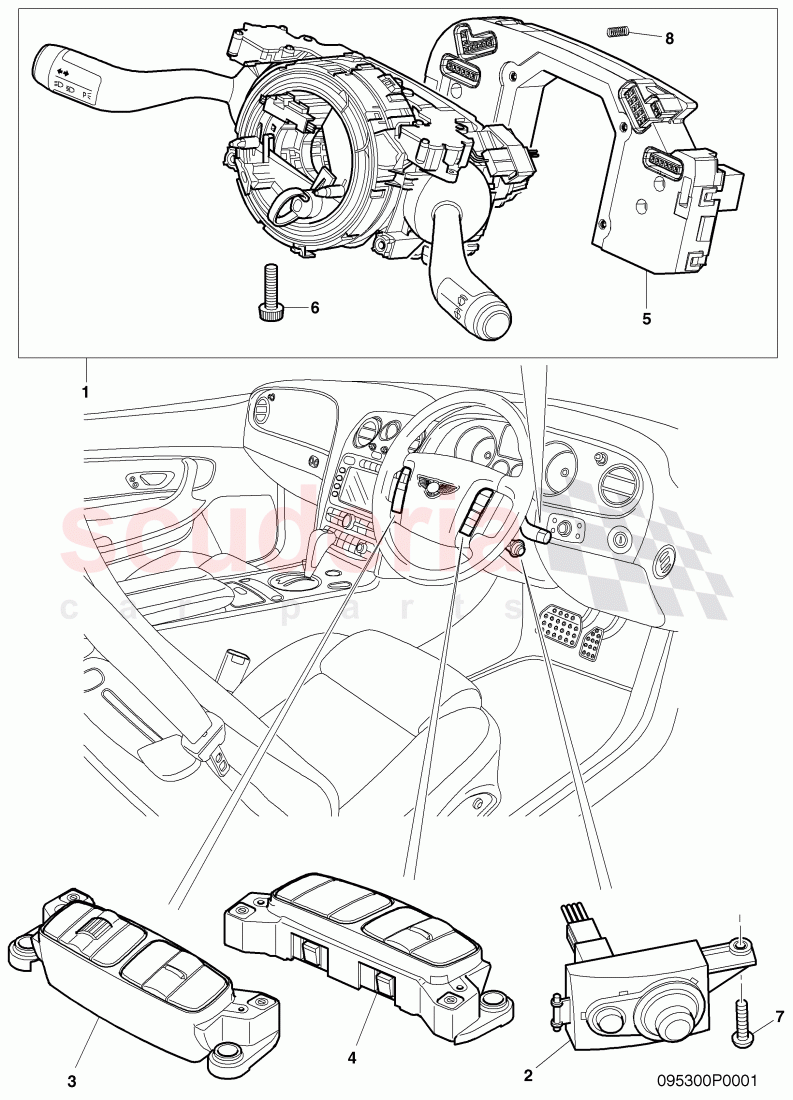 8
6
5
1
scuderia
car parts
3
4
2
7
095300P0001