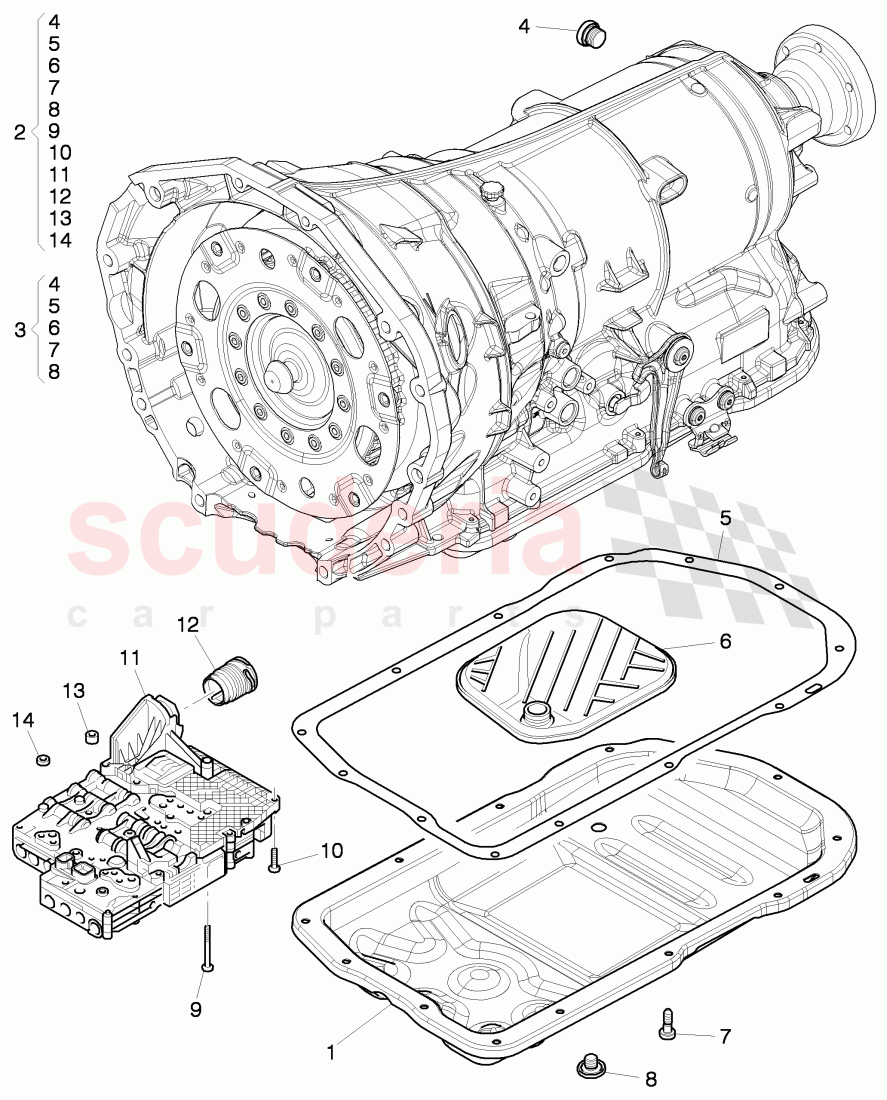 2 4 5 6 7 8 9 10 11 12 13 14

3 4 5 6 7 8

4

scuderia
car parts

5

6

12

11

13

14

10

9

1

7

8