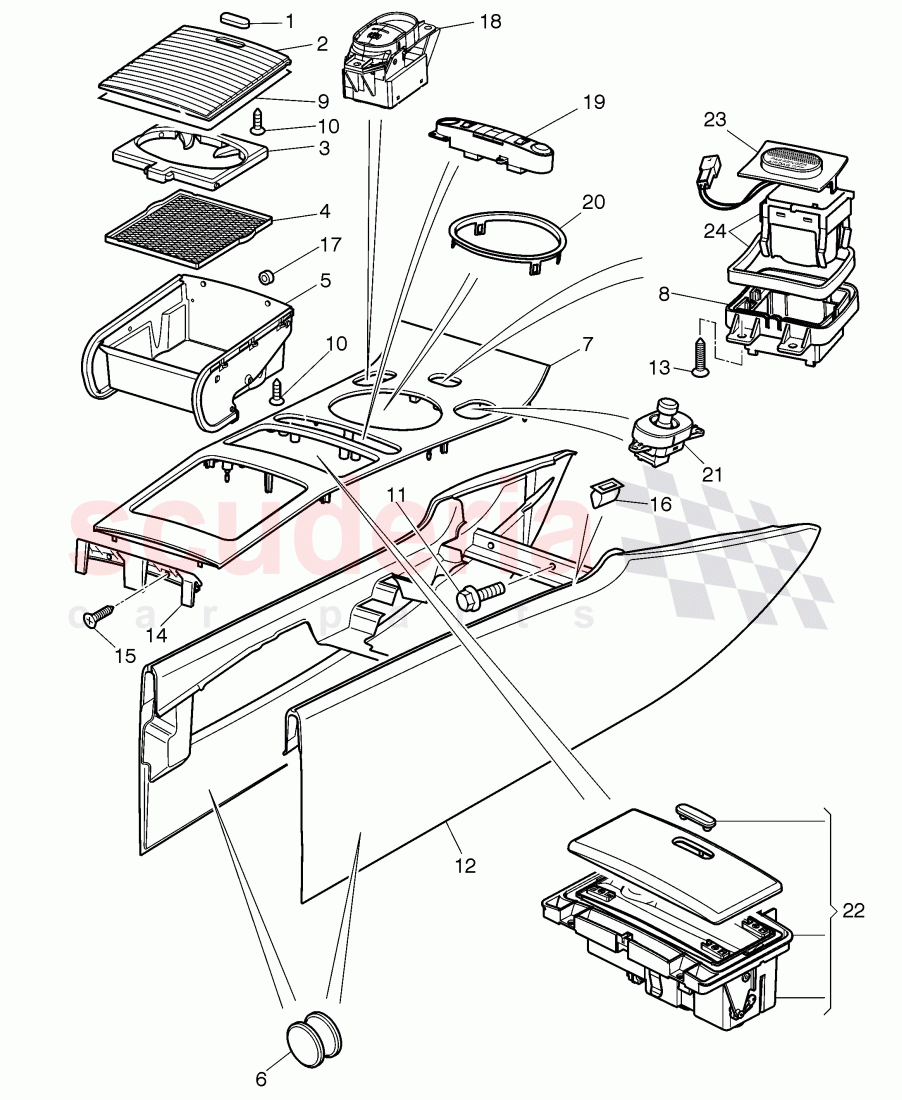 1
2
18
9
10
3
19
23
4
20
17
24
5
8
10
7
13
21
11
16
scuderia
car parts
14
15
12
22
6