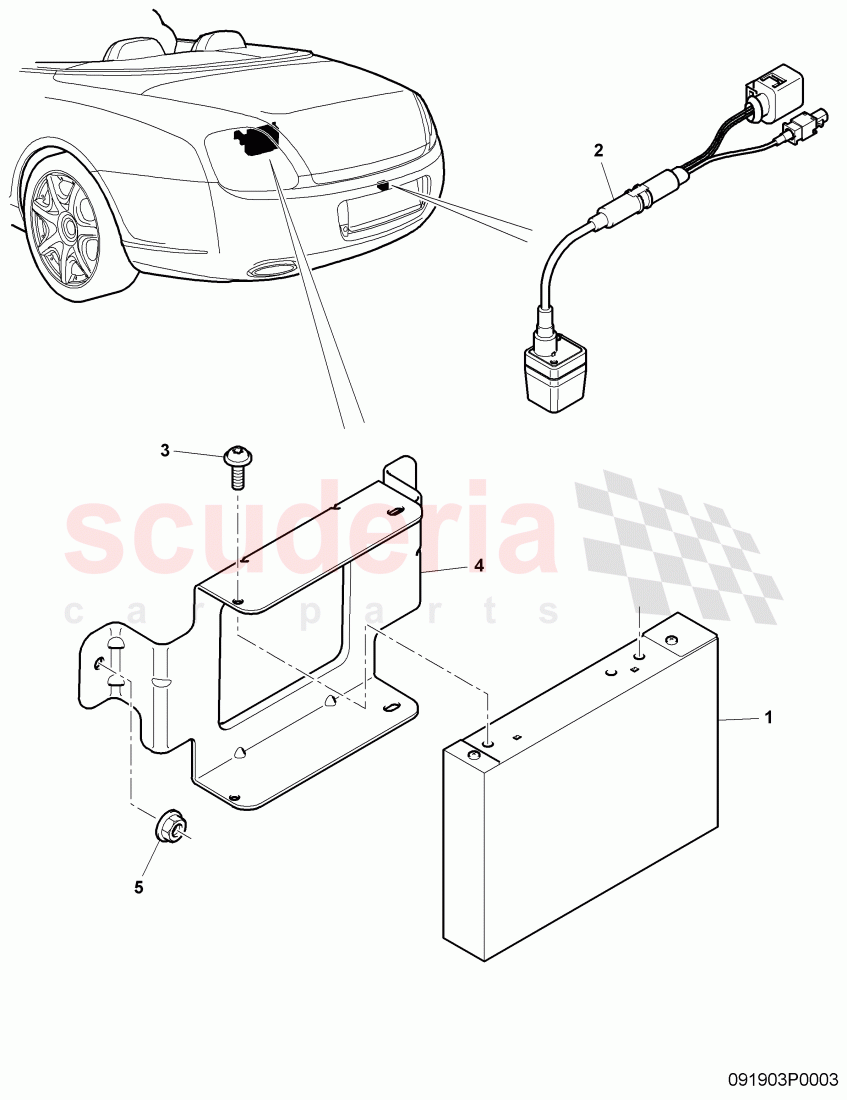 2

3

scuderia
car parts

4

1

5

091903P0003