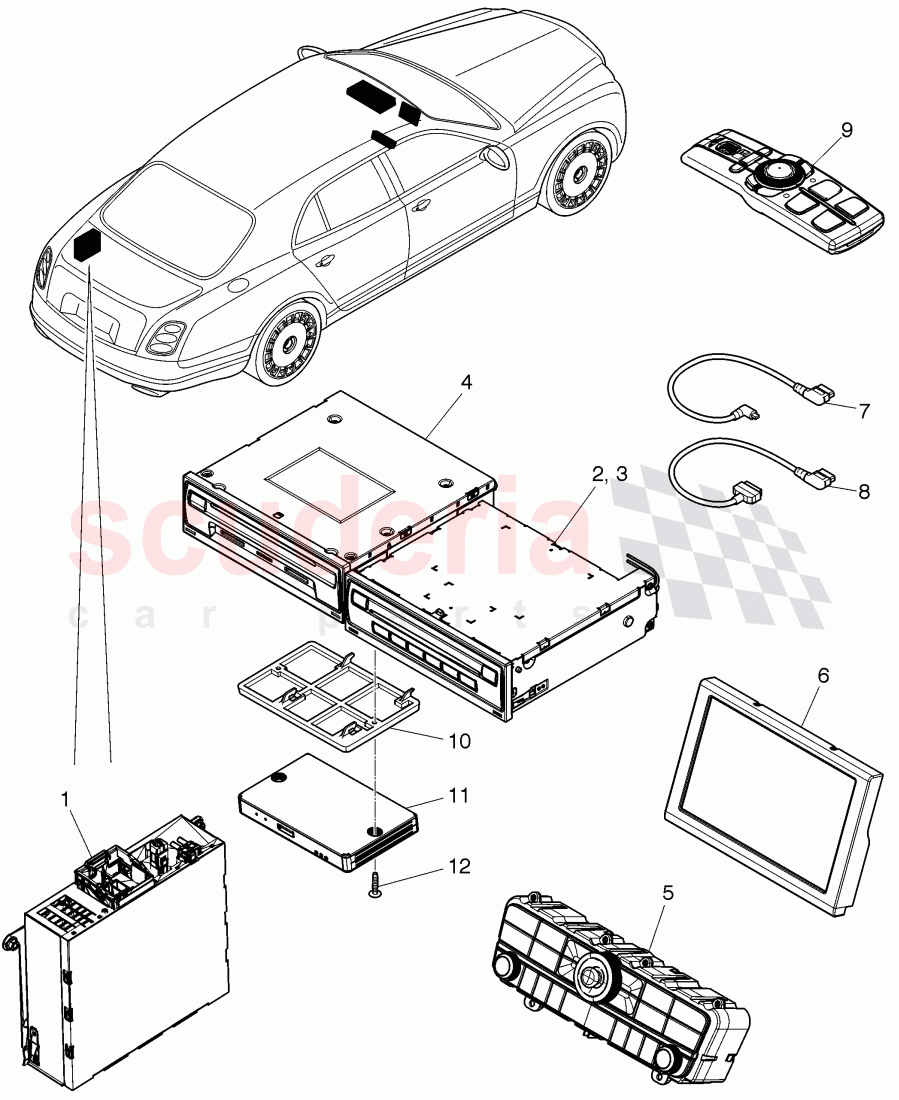 9

4

7

2, 3

8

scuderia
car parts

6

10

1

11

12

5