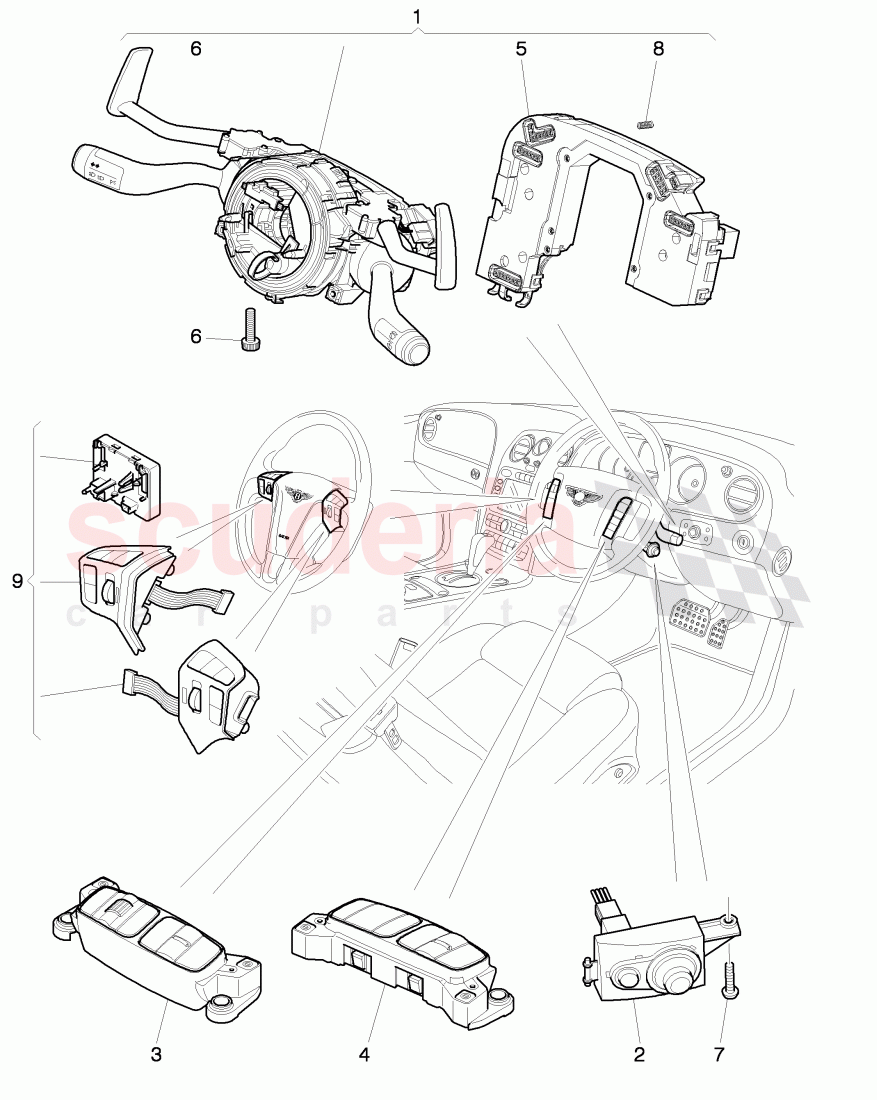 1
6
5
8
6
9
scuderia
car parts
3
4
2
7