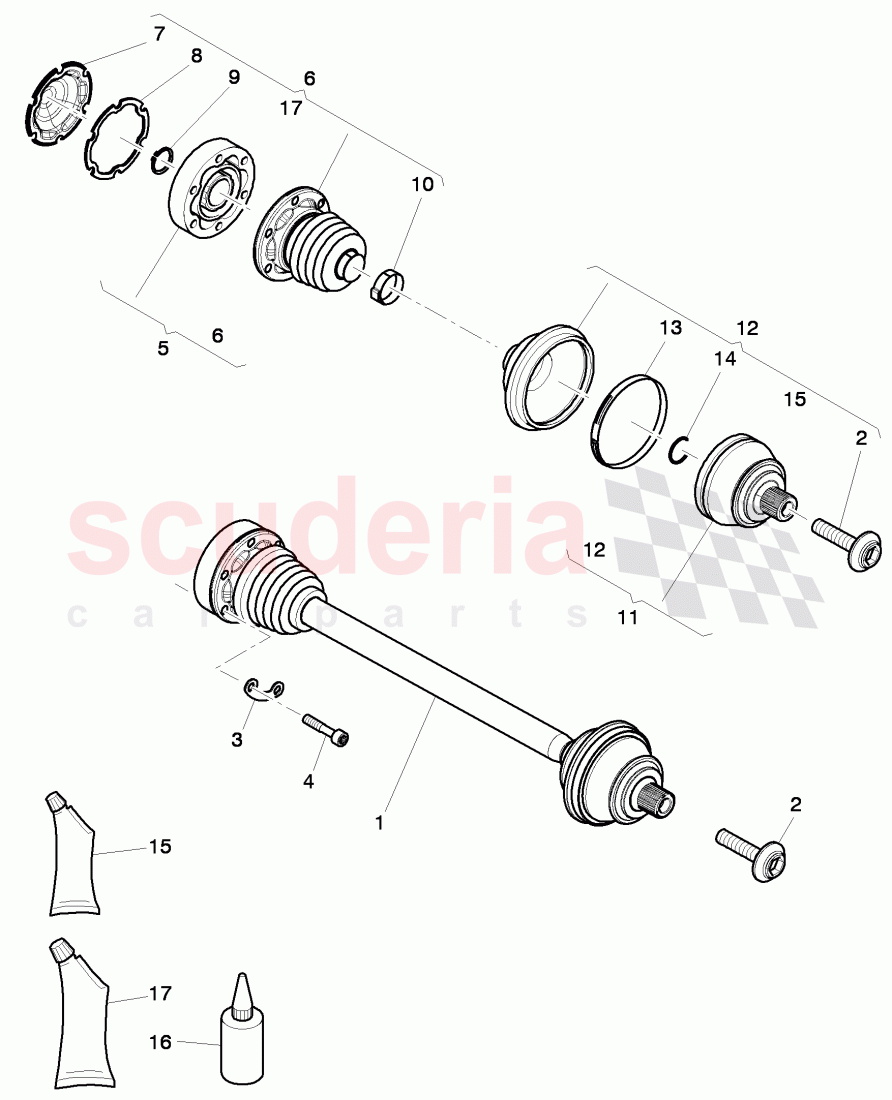 7
8
9
6
17
10
5
6
13
12
14
15
2
scuderia
car parts
12
11
3
4
1
2
15
17
16