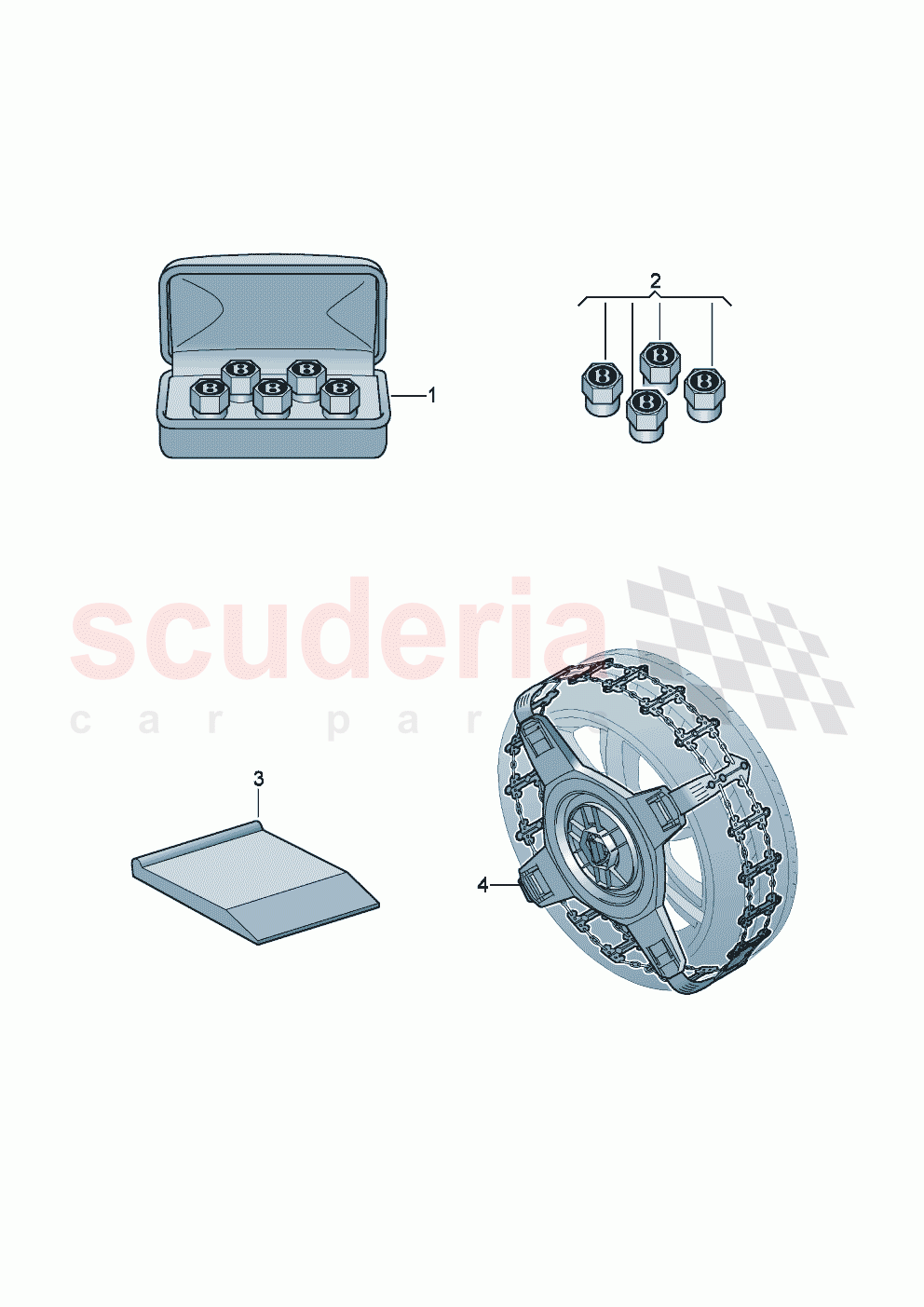 1

2

scuderia
car parts

3

4