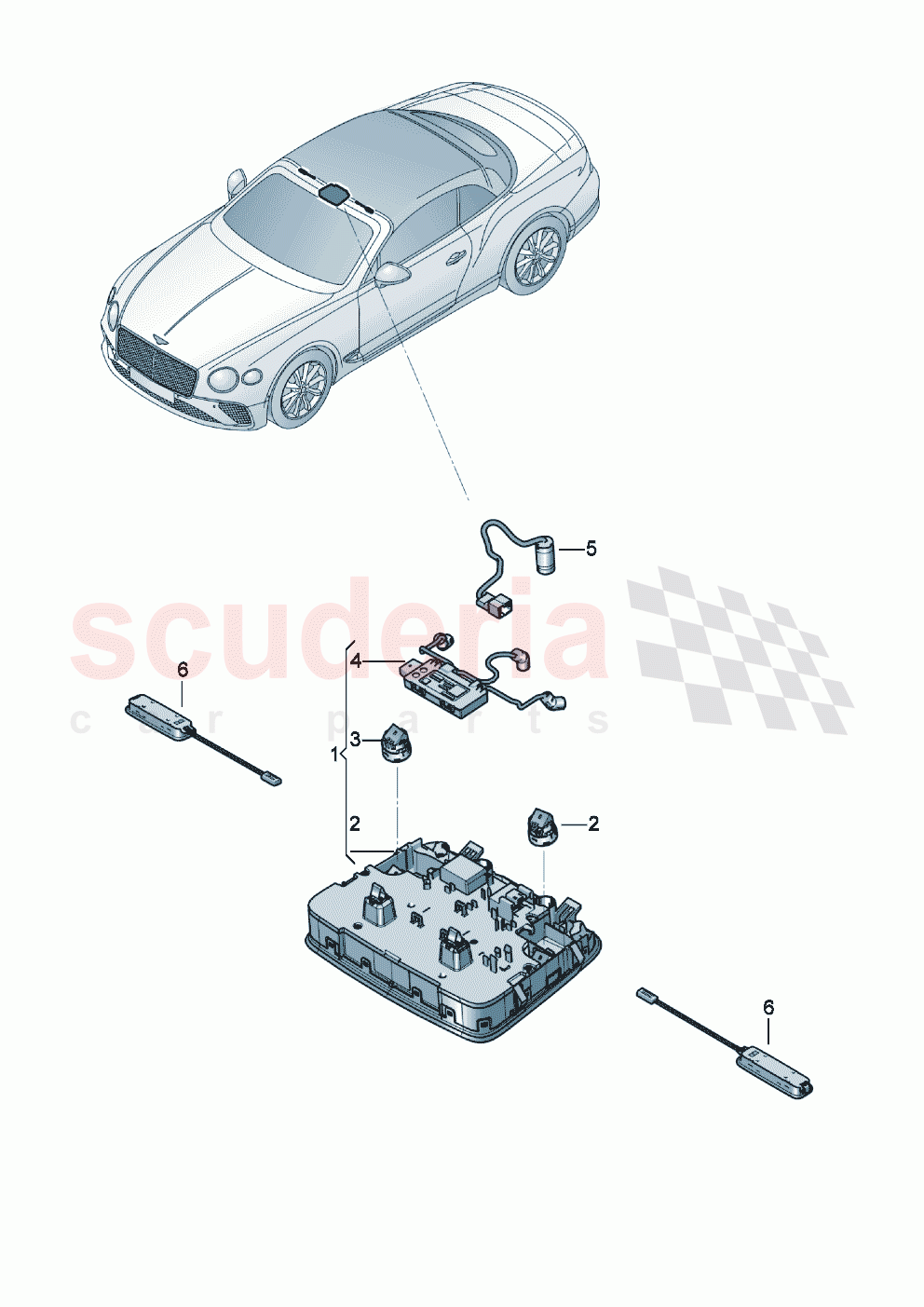 5

scuderia
car parts

6

4

3

1

2

2

6