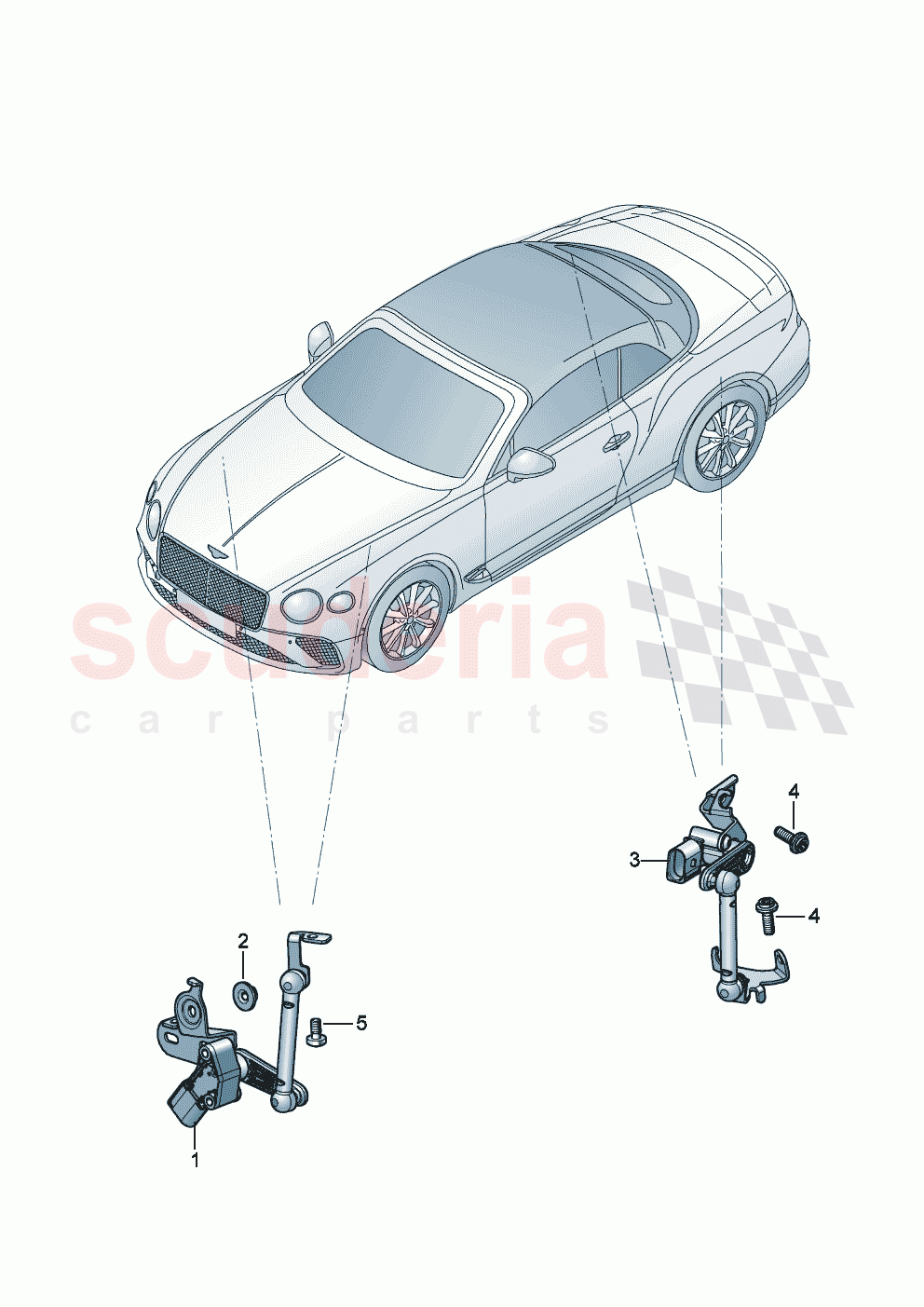 scuderia
car parts

4
3
4
2
5
1