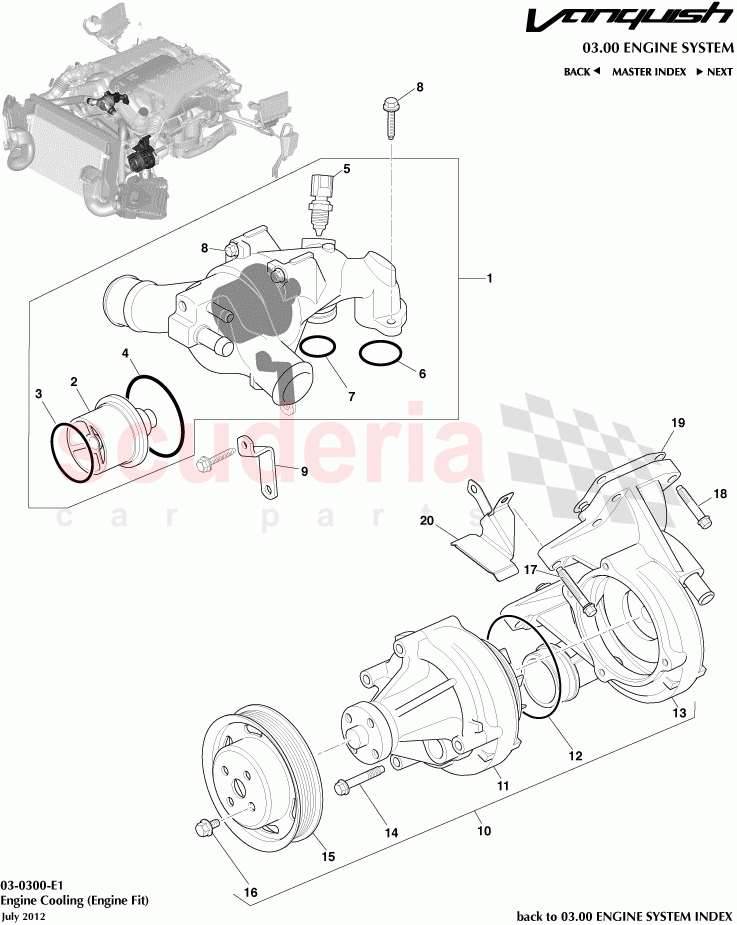 Vanquish
03.00 ENGINE SYSTEM
BACK ◄ MASTER INDEX ► NEXT

8
5
8
1
4
2
3
7
6
9
scuderia
car parts
19
18
20
17
13
12
11
10
14
15
16

03-0300-E1
Engine Cooling (Engine Fit)
July 2012

back to 03.00 ENGINE SYSTEM INDEX