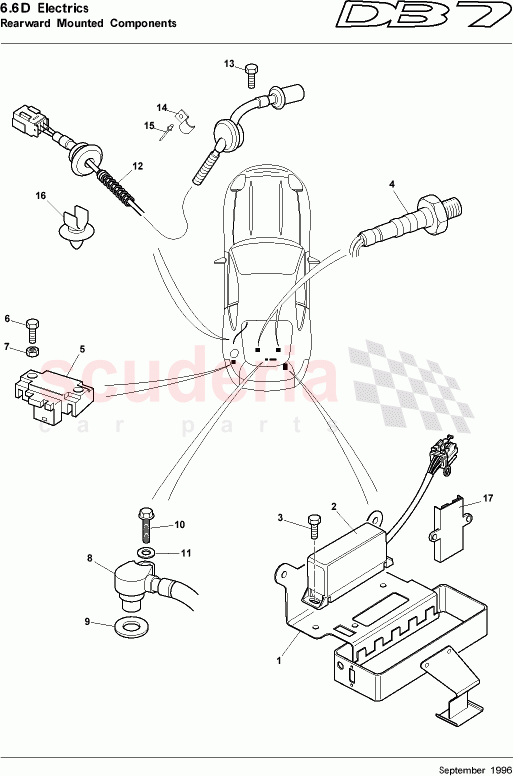 6.6D Electrics
Rearward Mounted Components

DB7

13
14
15
12
16
4
6
7
5
scuderia
car parts
10
11
8
9
3
2
17
1

September 1996