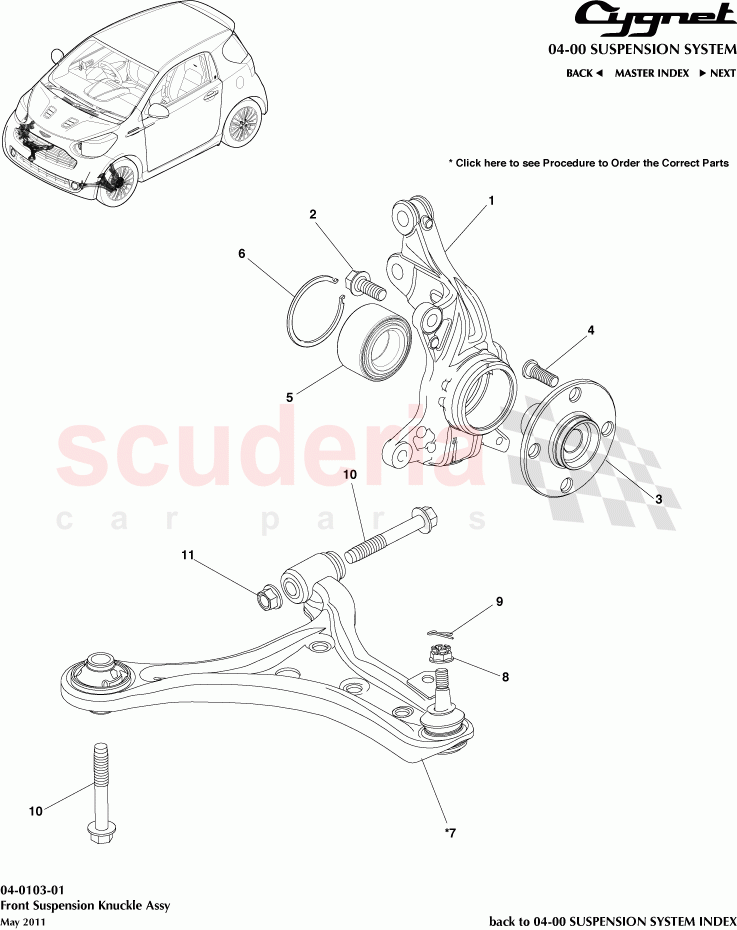 Cygnet
04-00 SUSPENSION SYSTEM
BACK ◄ MASTER INDEX ► NEXT

* Click here to see Procedure to Order the Correct Parts

1
2
6
4
5
3
10
11
9
8
10
*7

scuderia
car parts

04-0103-01
Front Suspension Knuckle Assy
May 2011

back to 04-00 SUSPENSION SYSTEM INDEX